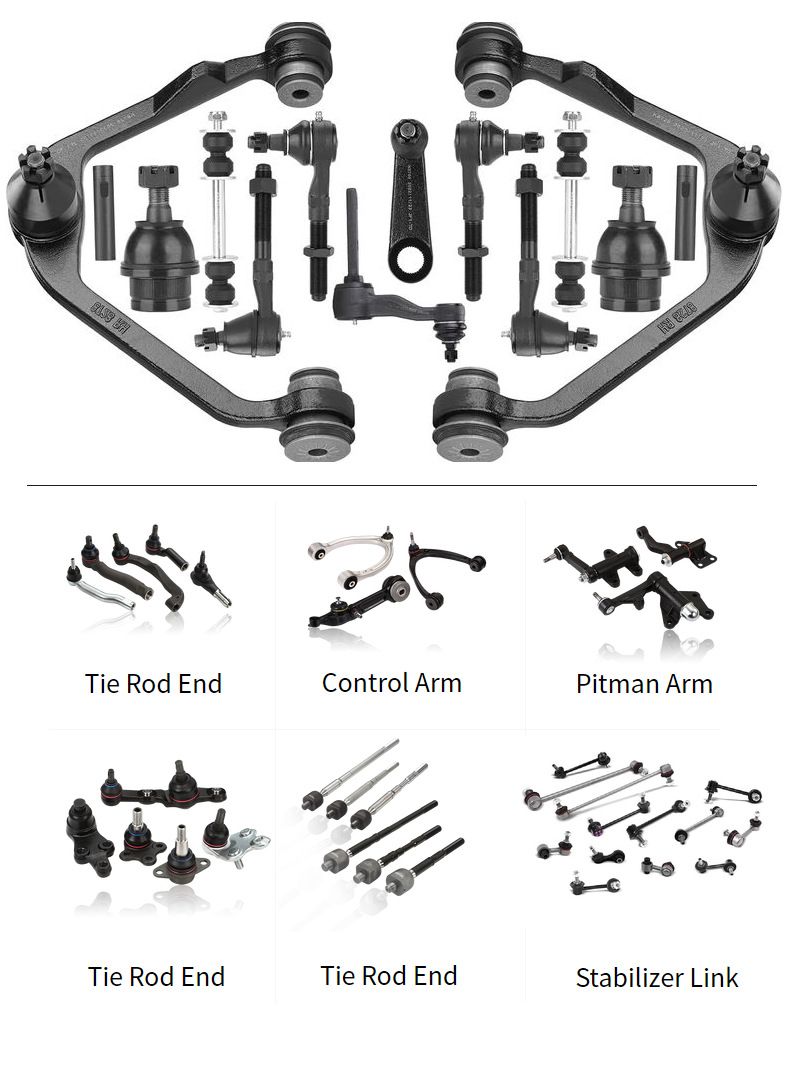 Tie Rod End

Control Arm

Pitman Arm

Tie Rod End

Tie Rod End

Stabilizer Link