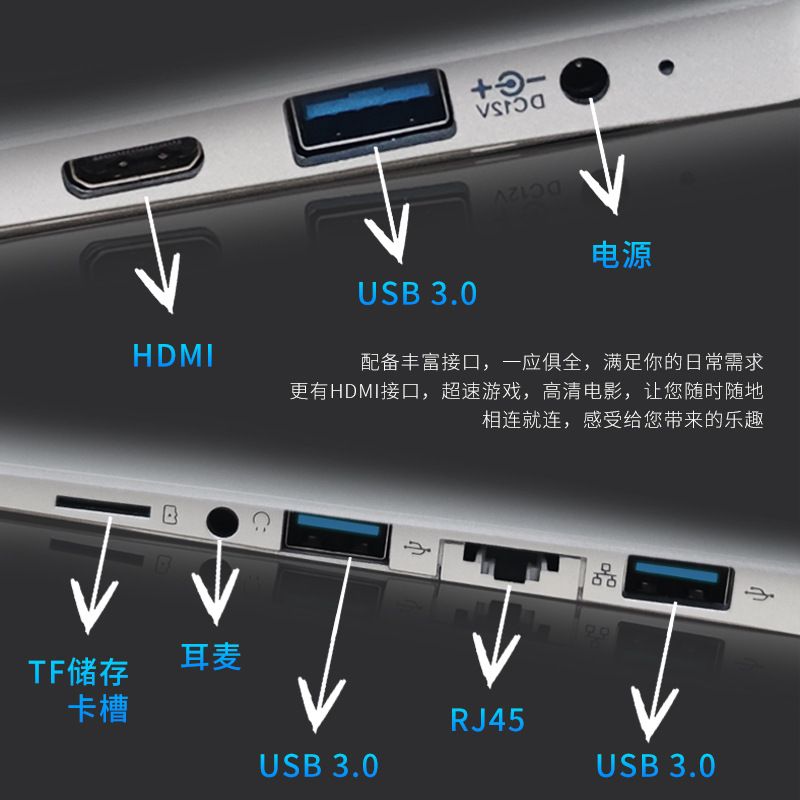 DC12V

HDMI

USB 3.0

电源

配备丰富接口，一应俱全，满足你的日常需求
更有HDMI接口，超速游戏，高清电影，让您随时随地
相连就连，感受给您带来的乐趣

TF储存卡槽

耳麦

USB 3.0

RJ45

USB 3.0