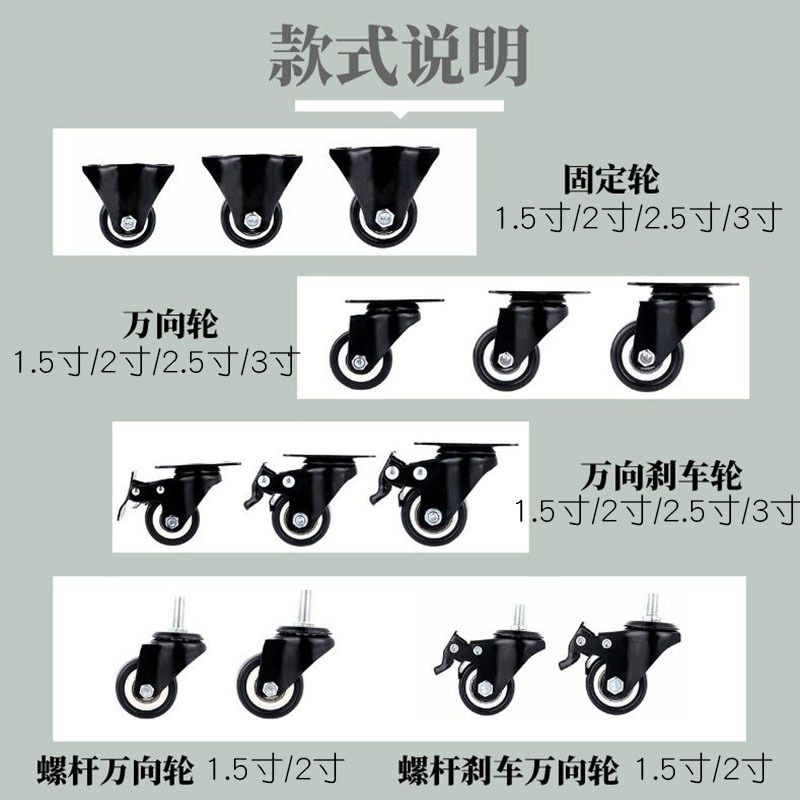 款式说明

固定轮
1.5寸/2寸/2.5寸/3寸

万向轮
1.5寸/2寸/2.5寸/3寸

万向刹车轮
1.5寸/2寸/2.5寸/3寸

螺杆万向轮 1.5寸/2寸

螺杆刹车万向轮 1.5寸/2寸