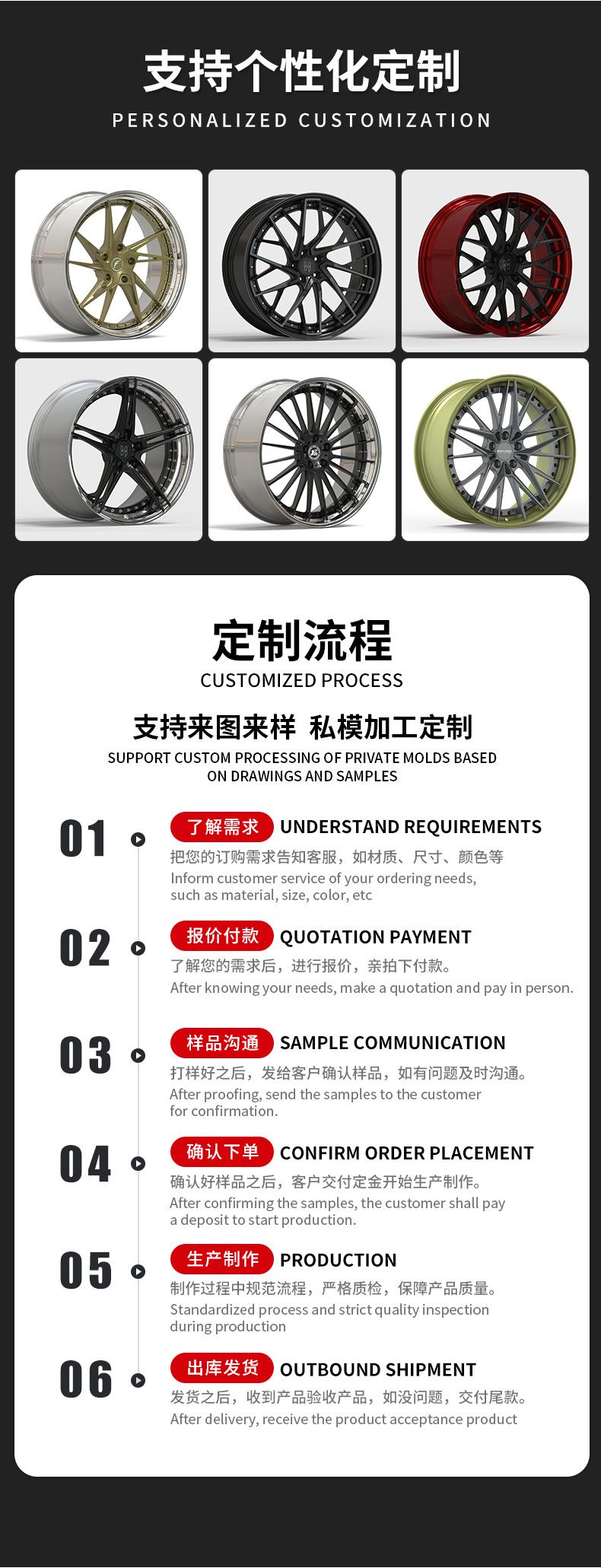 支持个性化定制
PERSONALIZED CUSTOMIZATION

定制流程
CUSTOMIZED PROCESS

支持来图来样 私模加工定制
SUPPORT CUSTOM PROCESSING OF PRIVATE MOLDS BASED ON DRAWINGS AND SAMPLES

01 了解需求 UNDERSTAND REQUIREMENTS
把您的订购需求告知客服，如材质、尺寸、颜色等
Inform customer service of your ordering needs, such as material, size, color, etc

02 报价付款 QUOTATION PAYMENT
了解您的需求后，进行报价，亲拍下付款。
After knowing your needs, make a quotation and pay in person.

03 样品沟通 SAMPLE COMMUNICATION
打样好之后，发给客户确认样品，如有问题及时沟通。
After proofing, send the samples to the customer for confirmation.

04 确认下单 CONFIRM ORDER PLACEMENT
确认好样品之后，客户交付定金开始生产制作。
After confirming the samples, the customer shall pay a deposit to start production.

05 生产制作 PRODUCTION
制作过程中规范流程，严格质检，保障产品质量。
Standardized process and strict quality inspection during production

06 出库发货 OUTBOUND SHIPMENT
发货之后，收到产品验收产品，如没问题，交付尾款。
After delivery, receive the product acceptance product