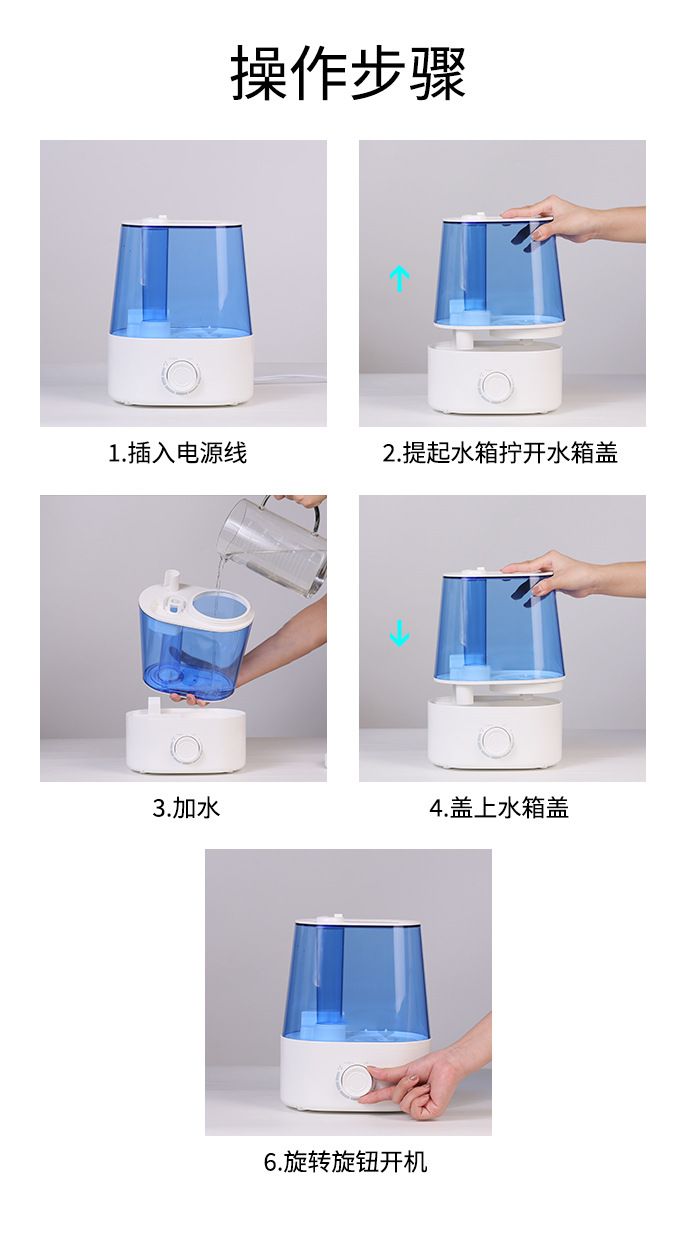 操作步骤

1.插入电源线

2.提起水箱拧开水箱盖

3.加水

4.盖上水箱盖

6.旋转旋钮开机