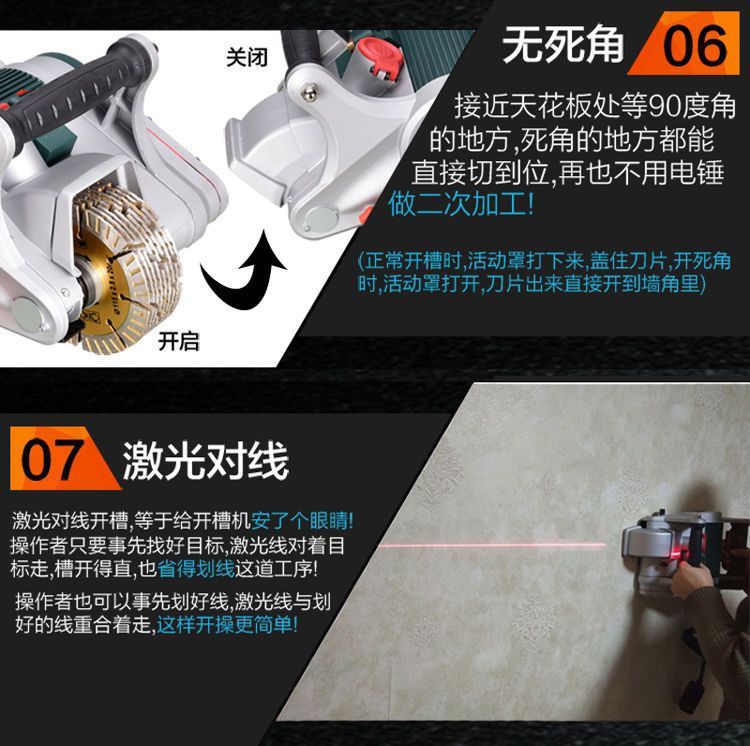 关闭

开启

无死角 06

接近天花板处等90度角的地方,死角的地方都能直接切到位,再也不用电锤做二次加工!

(正常开槽时,活动罩打下来,盖住刀片,开死角时,活动罩打开,刀片出来直接开到墙角里)

07 激光对线

激光对线开槽,等于给开槽机安了个眼睛!操作者只要事先找好目标,激光线对着目标走,槽开得直,也省得划线这道工序!

操作者也可以事先划好线,激光线与划好的线重合着走,这样开操更简单!