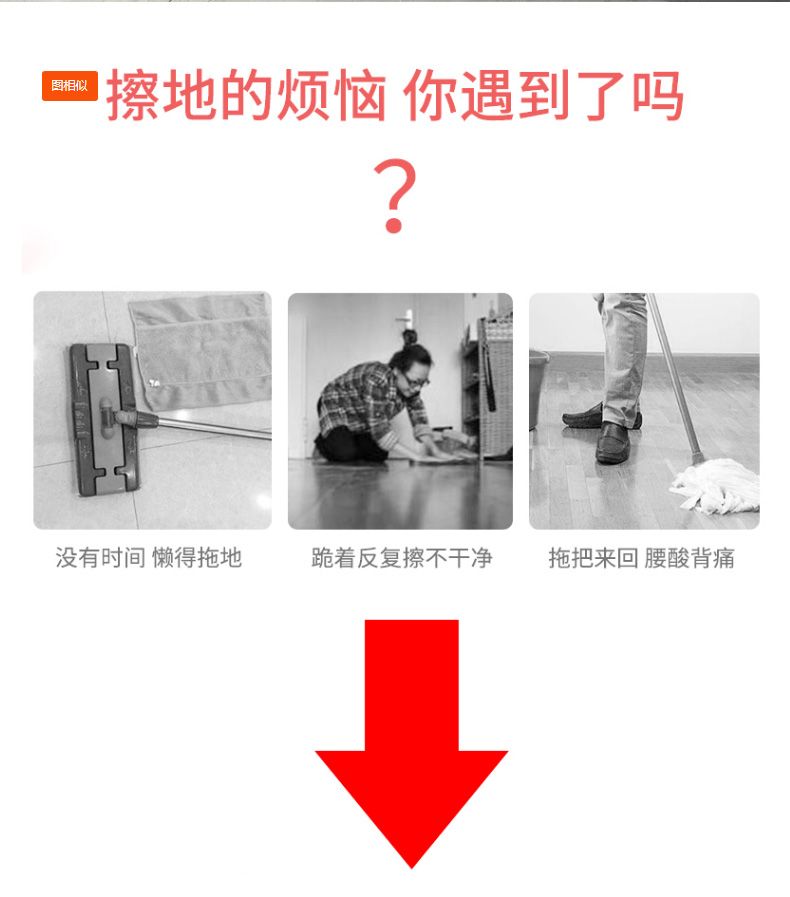 图相似

擦地的烦恼 你遇到了吗

？

没有时间 懒得拖地

跪着反复擦不干净

拖把来回 腰酸背痛