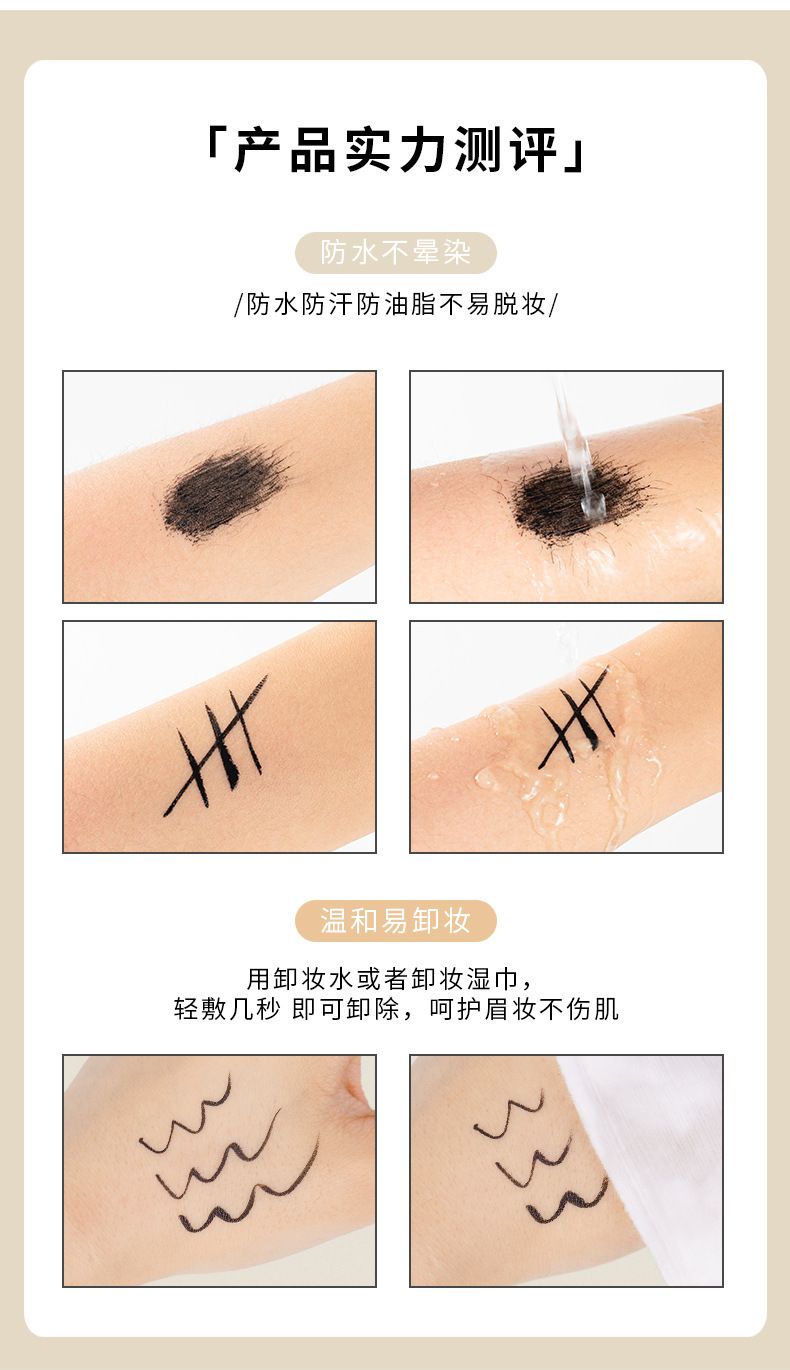 「产品实力测评」

防水不晕染

/防水防汗防油脂不易脱妆/

温和易卸妆

用卸妆水或者卸妆湿巾，
轻敷几秒 即可卸除，呵护眉妆不伤肌