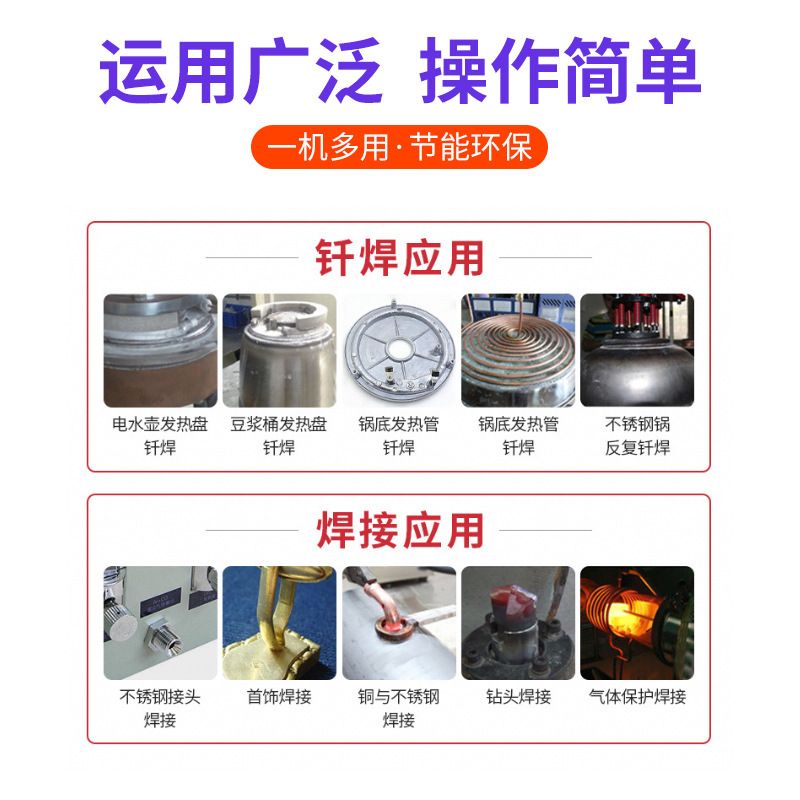 运用广泛 操作简单

一机多用·节能环保

钎焊应用

电水壶发热盘钎焊

豆浆桶发热盘钎焊

锅底发热管钎焊

锅底发热管钎焊

不锈钢锅反复钎焊

焊接应用

不锈钢接头焊接

首饰焊接

铜与不锈钢焊接

钻头焊接

气体保护焊接