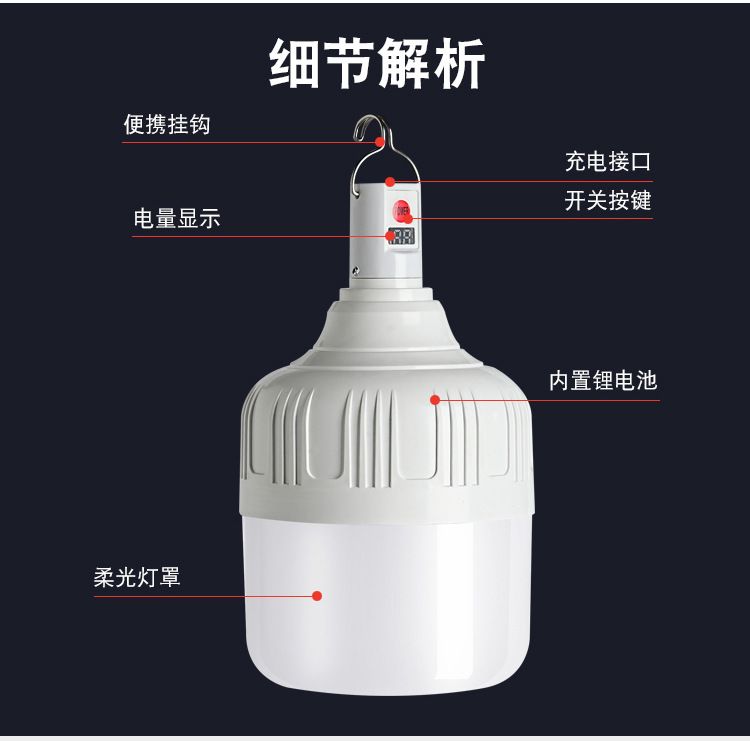 细节解析

便携挂钩

充电接口

开关按键

电量显示

内置锂电池

柔光灯罩