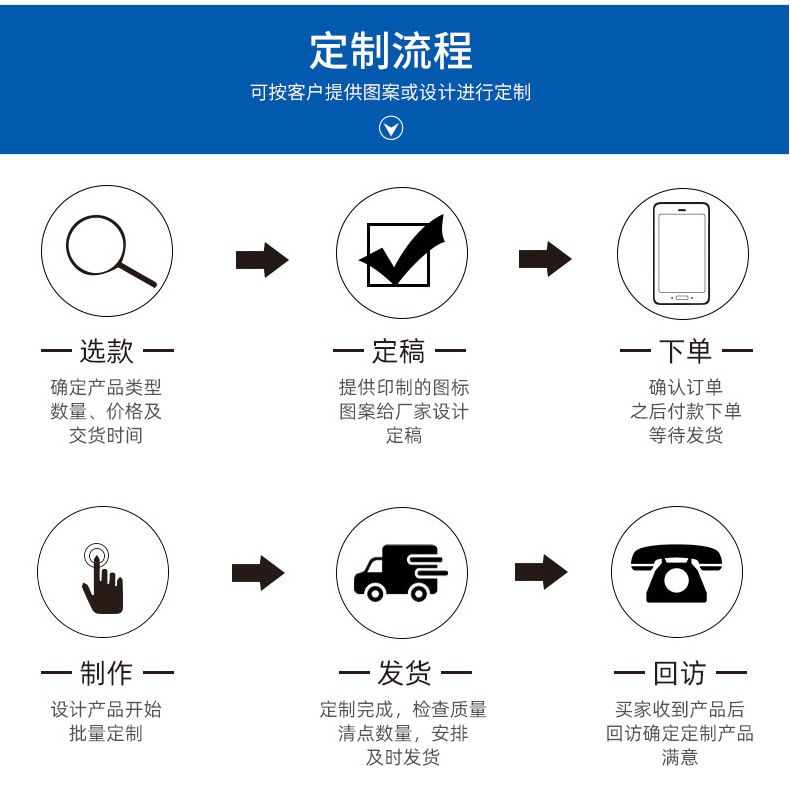 定制流程

可按客户提供图案或设计进行定制

— 选款 —

确定产品类型
数量、价格及
交货时间

— 定稿 —

提供印制的图标
图案给厂家设计
定稿

— 下单 —

确认订单
之后付款下单
等待发货

— 制作 —

设计产品开始
批量定制

— 发货 —

定制完成，检查质量
清点数量，安排
及时发货

— 回访 —

买家收到产品后
回访确定定制产品
满意