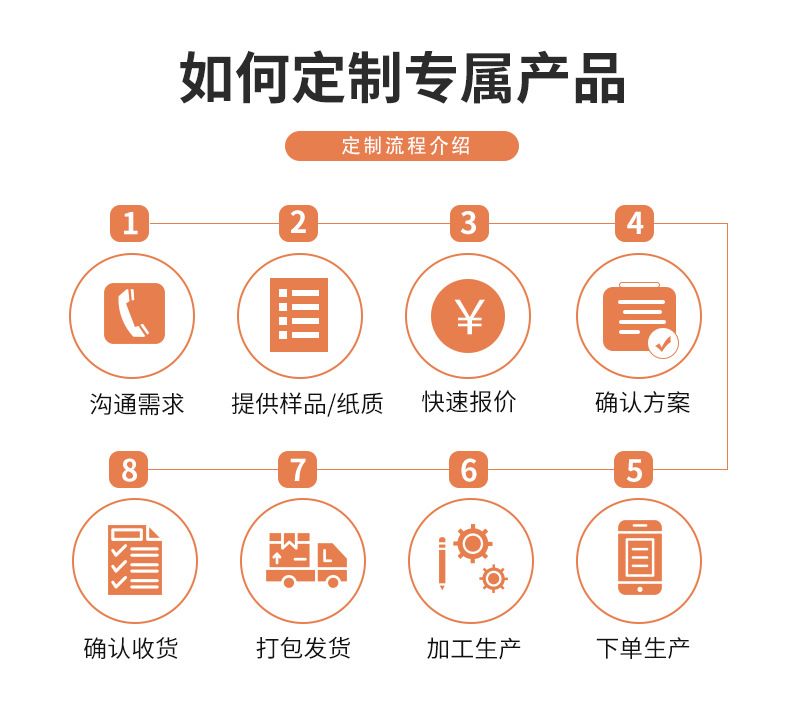 如何定制专属产品

定制流程介绍

1 沟通需求

2 提供样品/纸质

3 ¥ 快速报价

4 确认方案

5 下单生产

6 加工生产

7 打包发货

8 确认收货