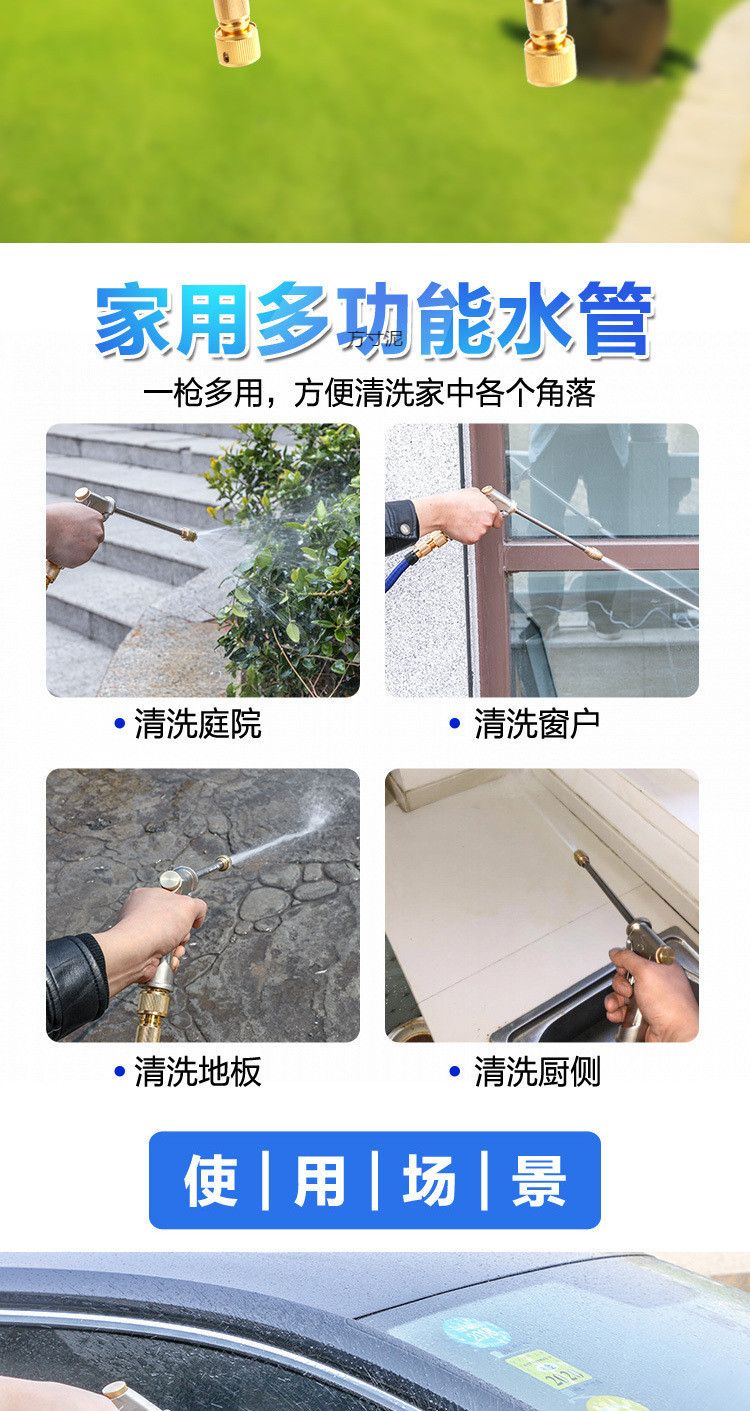 家用多功能水管
万寸泥
一枪多用，方便清洗家中各个角落

• 清洗庭院

• 清洗窗户

• 清洗地板

• 清洗厨侧

使 | 用 | 场 | 景