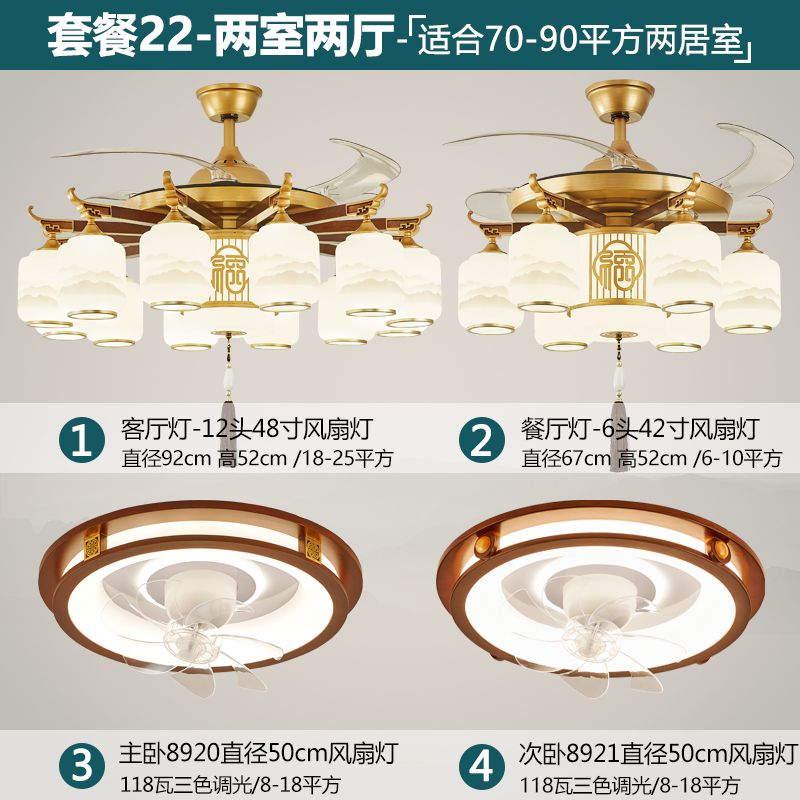 套餐22-两室两厅-「适合70-90平方两居室」

福

福

1 客厅灯-12头48寸风扇灯
直径92cm 高52cm /18-25平方

2 餐厅灯-6头42寸风扇灯
直径67cm 高52cm /6-10平方

3 主卧8920直径50cm风扇灯
118瓦三色调光/8-18平方

4 次卧8921直径50cm风扇灯
118瓦三色调光/8-18平方