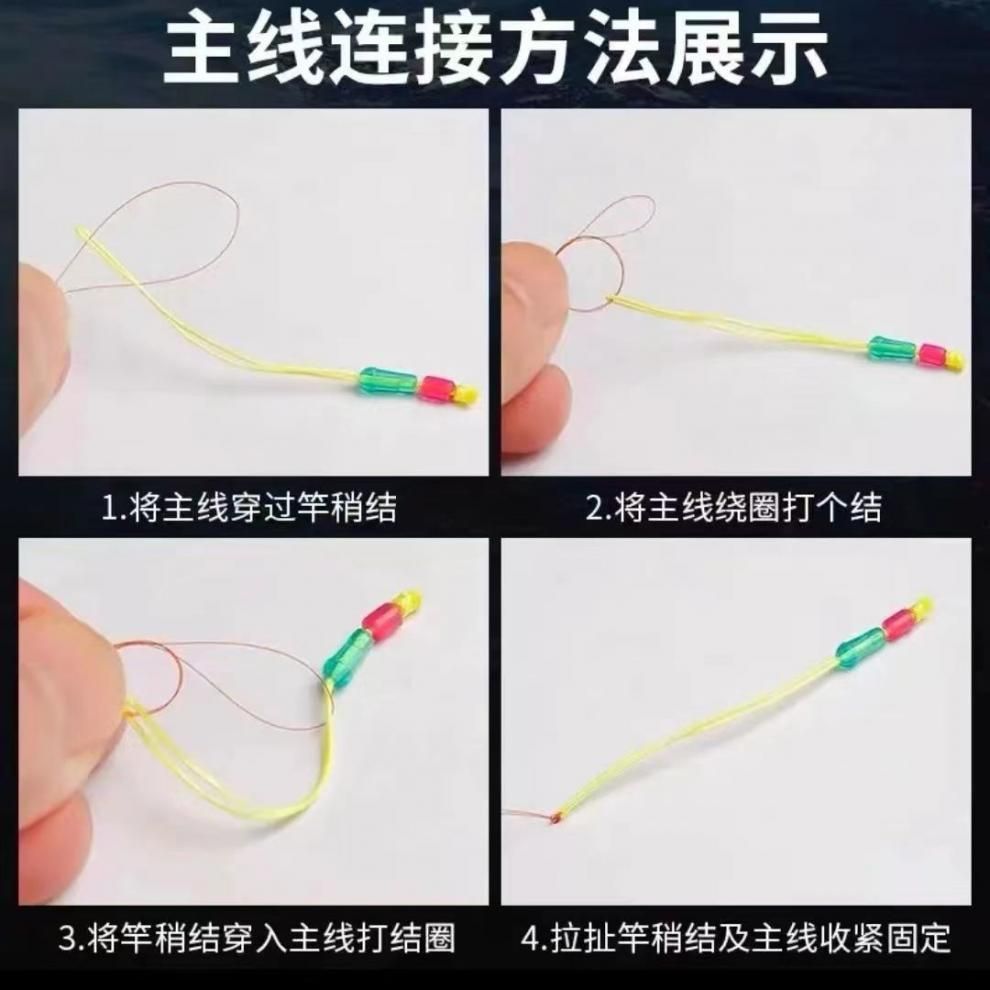 主线连接方法展示

1.将主线穿过竿稍结

2.将主线绕圈打个结

3.将竿稍结穿入主线打结圈

4.拉扯竿稍结及主线收紧固定