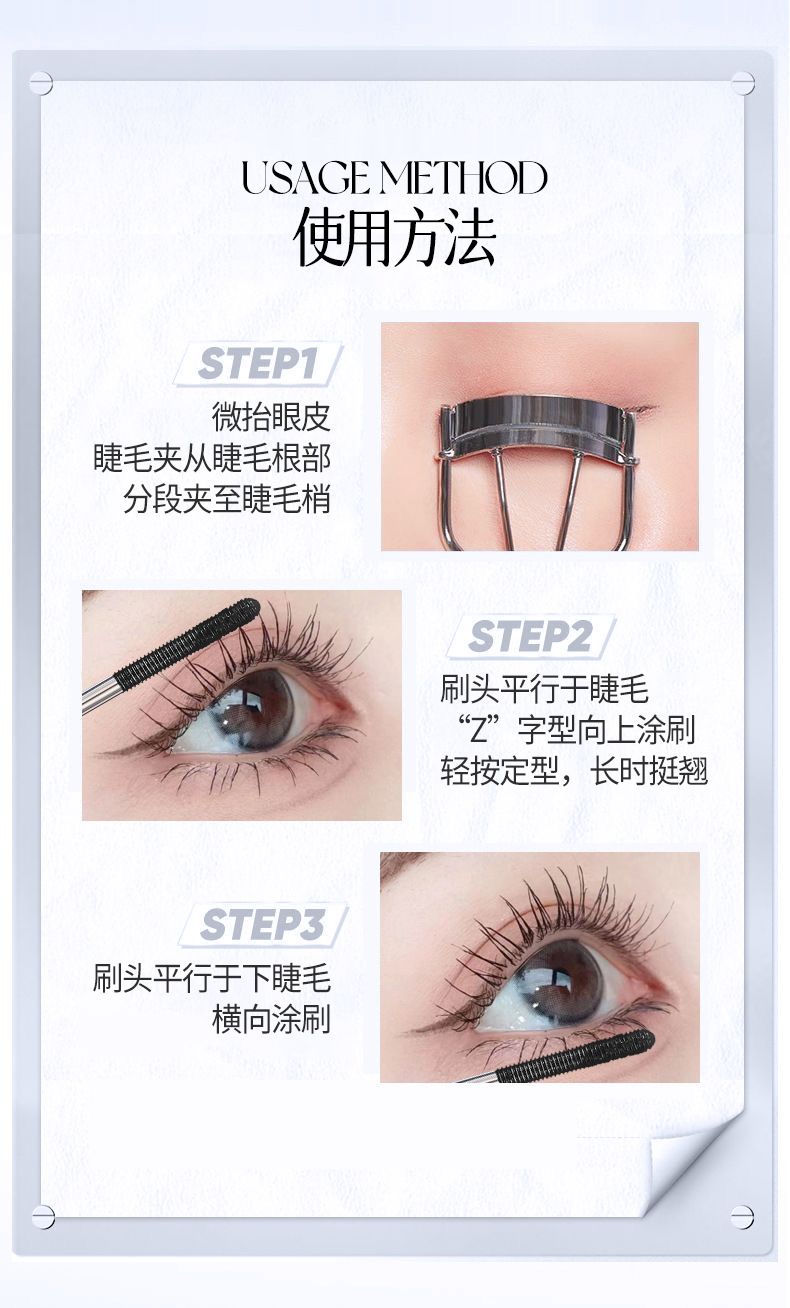 USAGE METHOD
使用方法

STEP1
微抬眼皮
睫毛夹从睫毛根部
分段夹至睫毛梢

STEP2
刷头平行于睫毛
“Z”字型向上涂刷
轻按定型，长时挺翘

STEP3
刷头平行于下睫毛
横向涂刷