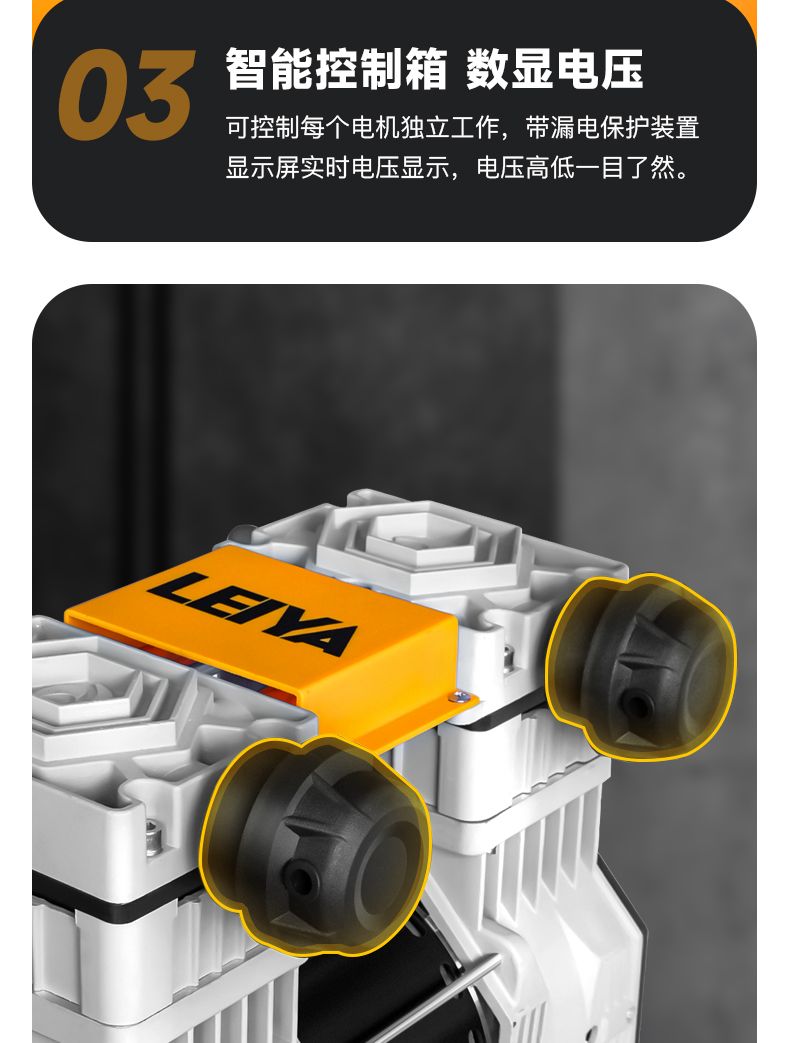 03
智能控制箱 数显电压
可控制每个电机独立工作，带漏电保护装置
显示屏实时电压显示，电压高低一目了然。

LEIYA