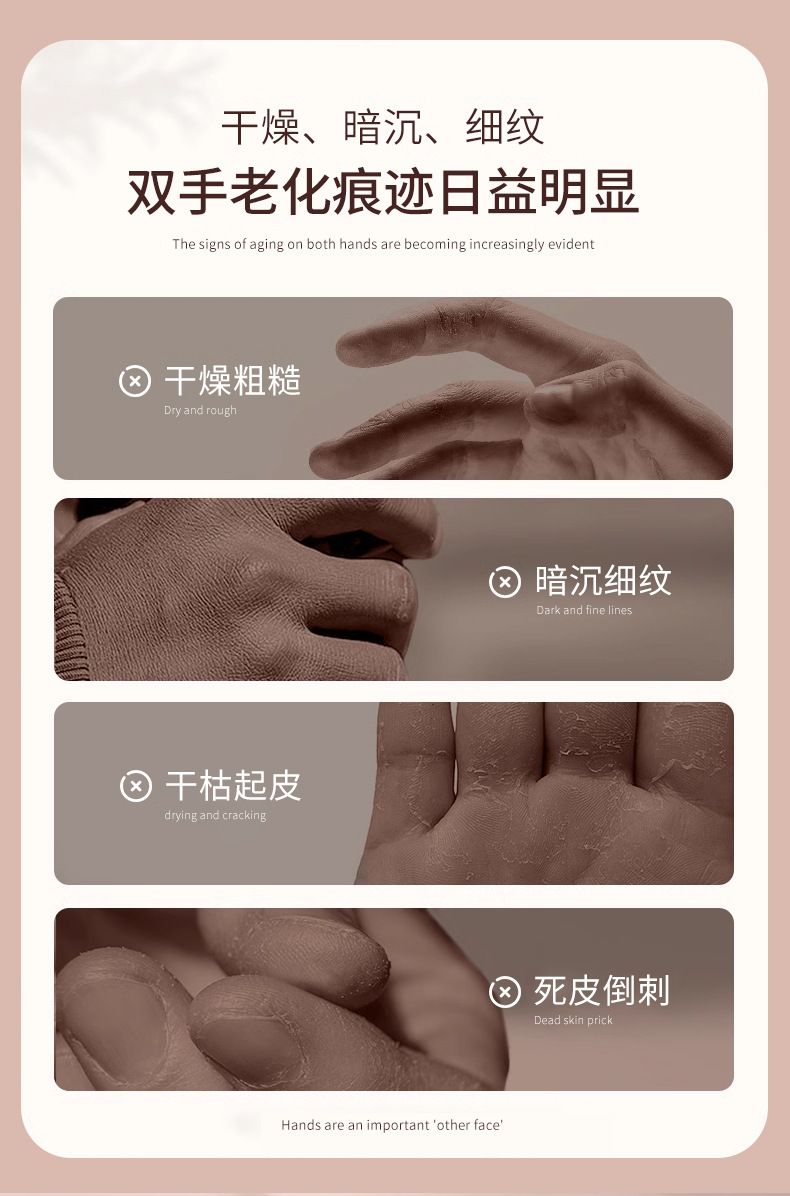 干燥、暗沉、细纹
双手老化痕迹日益明显
The signs of aging on both hands are becoming increasingly evident

干燥粗糙
Dry and rough

暗沉细纹
Dark and fine lines

干枯起皮
drying and cracking

死皮倒刺
Dead skin prick

Hands are an important 'other face'