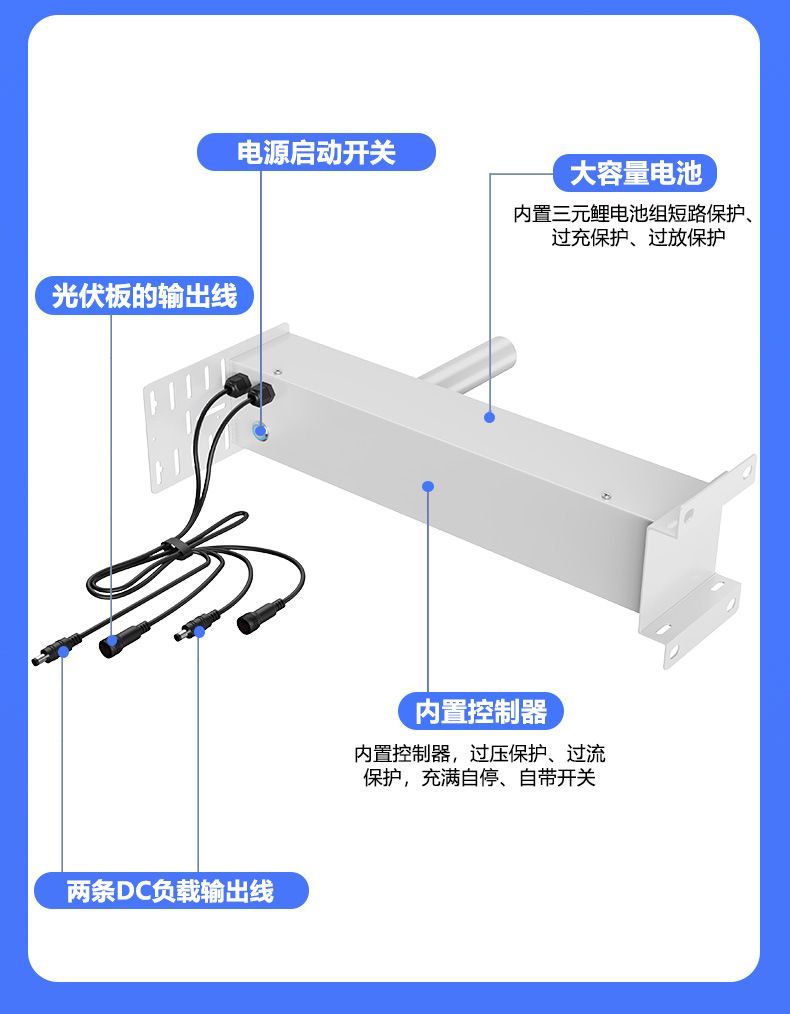 电源启动开关

大容量电池

内置三元鲤电池组短路保护、过充保护、过放保护

光伏板的输出线

内置控制器

内置控制器，过压保护、过流保护，充满自停、自带开关

两条DC负载输出线