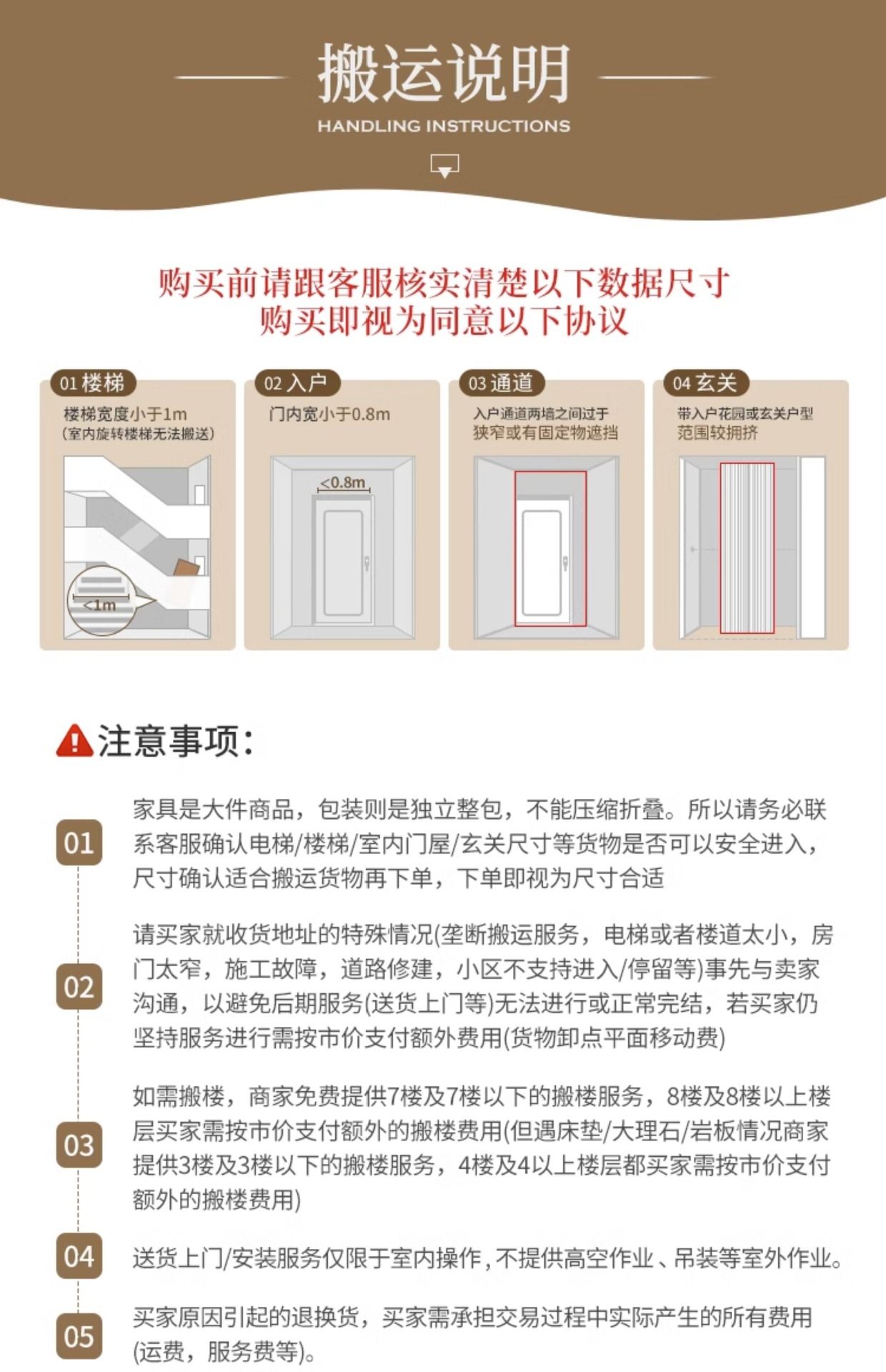 搬运说明
HANDLING INSTRUCTIONS

购买前请跟客服核实清楚以下数据尺寸
购买即视为同意以下协议

01 楼梯
楼梯宽度小于1m
(室内旋转楼梯无法搬送)
<1m

02 入户
门内宽小于0.8m
<0.8m

03 通道
入户通道两墙之间过于狭窄或有固定物遮挡

04 玄关
带入户花园或玄关户型范围较拥挤

注意事项:

01
家具是大件商品，包装则是独立整包，不能压缩折叠。所以请务必联系客服确认电梯/楼梯/室内门屋/玄关尺寸等货物是否可以安全进入，尺寸确认适合搬运货物再下单，下单即视为尺寸合适

02
请买家就收货地址的特殊情况(垄断搬运服务，电梯或者楼道太小，房门太窄，施工故障，道路修建，小区不支持进入/停留等)事先与卖家沟通，以避免后期服务(送货上门等)无法进行或正常完结，若买家仍坚持服务进行需按市价支付额外费用(货物卸点平面移动费)

03
如需搬楼，商家免费提供7楼及7楼以下的搬楼服务，8楼及8楼以上楼层买家需按市价支付额外的搬楼费用(但遇床垫/大理石/岩板情况商家提供3楼及3楼以下的搬楼服务，4楼及4以上楼层都买家需按市价支付额外的搬楼费用)

04
送货上门/安装服务仅限于室内操作,不提供高空作业、吊装等室外作业。

05
买家原因引起的退换货，买家需承担交易过程中实际产生的所有费用(运费，服务费等)。