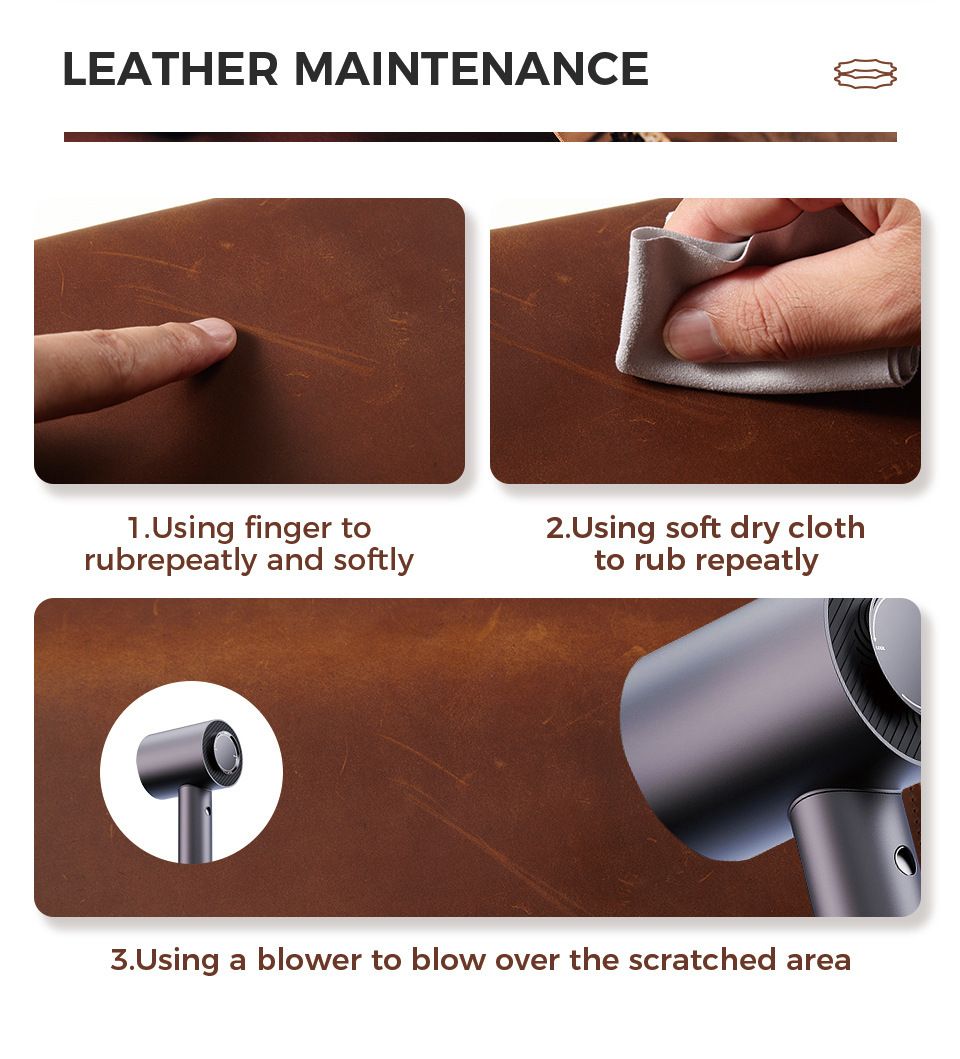 LEATHER MAINTENANCE

1.Using finger to rubrepeatly and softly

2.Using soft dry cloth to rub repeatly

3.Using a blower to blow over the scratched area