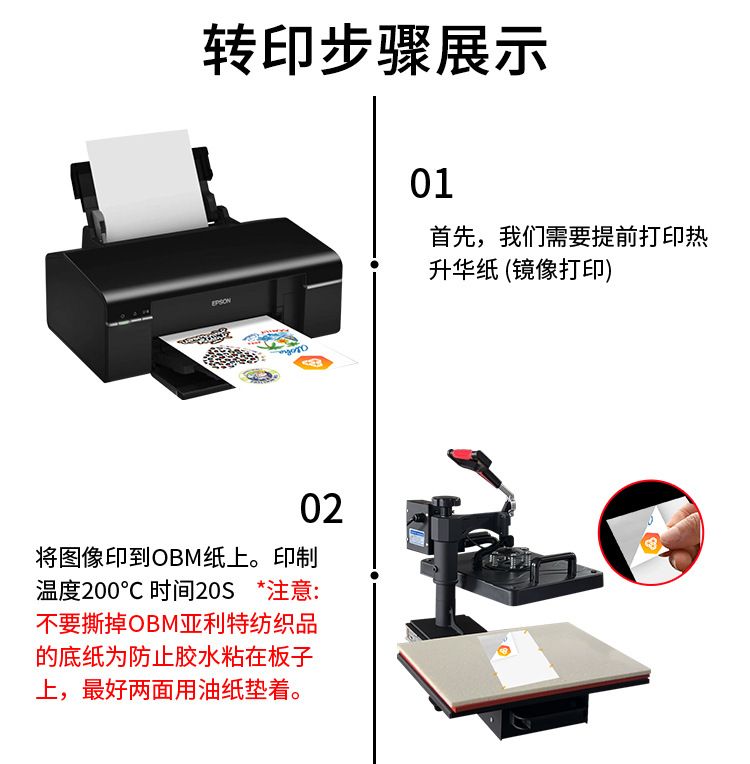 转印步骤展示

EPSON

01

首先，我们需要提前打印热升华纸 (镜像打印)

02

将图像印到OBM纸上。印制温度200°C 时间20S *注意: 不要撕掉OBM亚利特纺织品的底纸为防止胶水粘在板子上，最好两面用油纸垫着。