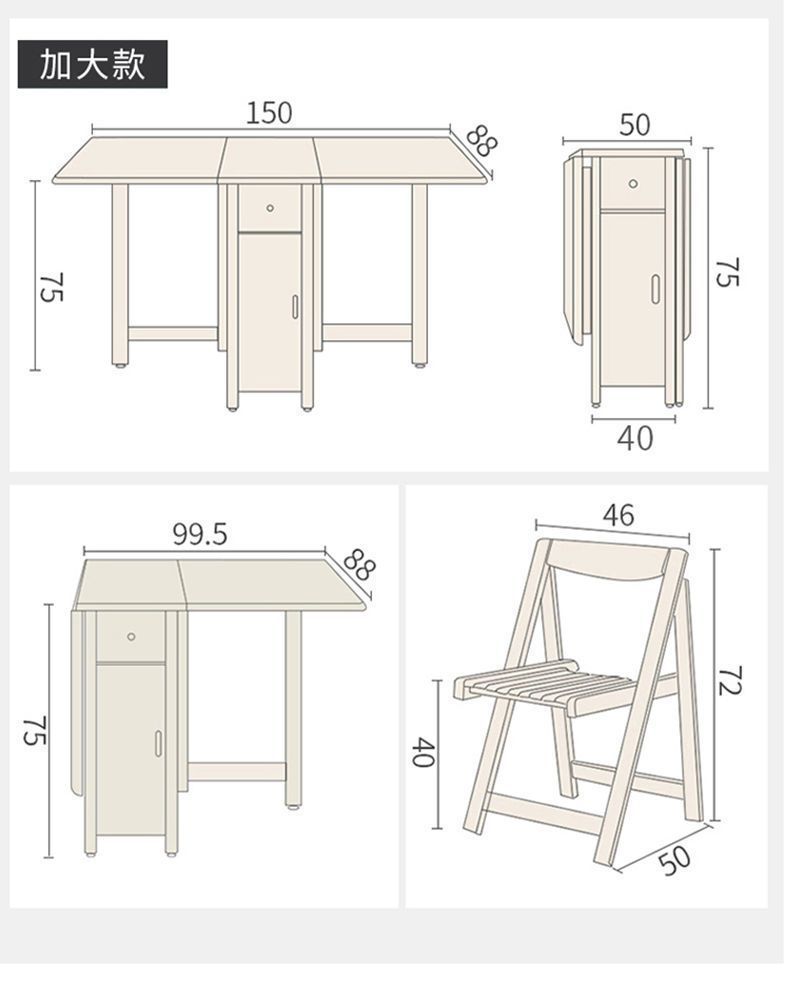 加大款

150
88
75

50
75
40

99.5
88
75

46
72
40
50