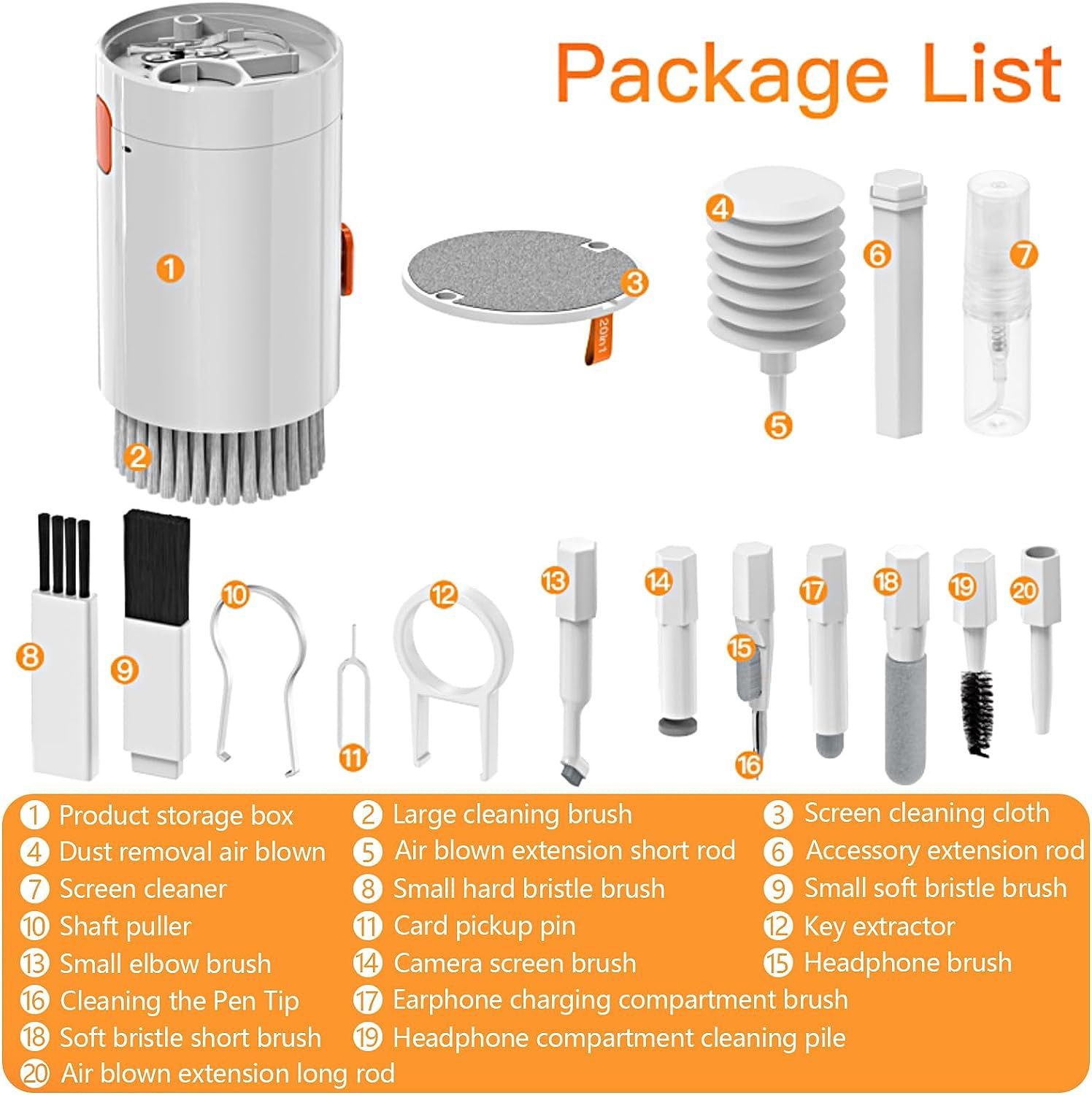 Package List

1
2
3
20in1
4
5
6
7
8
9
10
11
12
13
14
15
16
17
18
19
20

1 Product storage box
2 Large cleaning brush
3 Screen cleaning cloth
4 Dust removal air blown
5 Air blown extension short rod
6 Accessory extension rod
7 Screen cleaner
8 Small hard bristle brush
9 Small soft bristle brush
10 Shaft puller
11 Card pickup pin
12 Key extractor
13 Small elbow brush
14 Camera screen brush
15 Headphone brush
16 Cleaning the Pen Tip
17 Earphone charging compartment brush
18 Soft bristle short brush
19 Headphone compartment cleaning pile
20 Air blown extension long rod