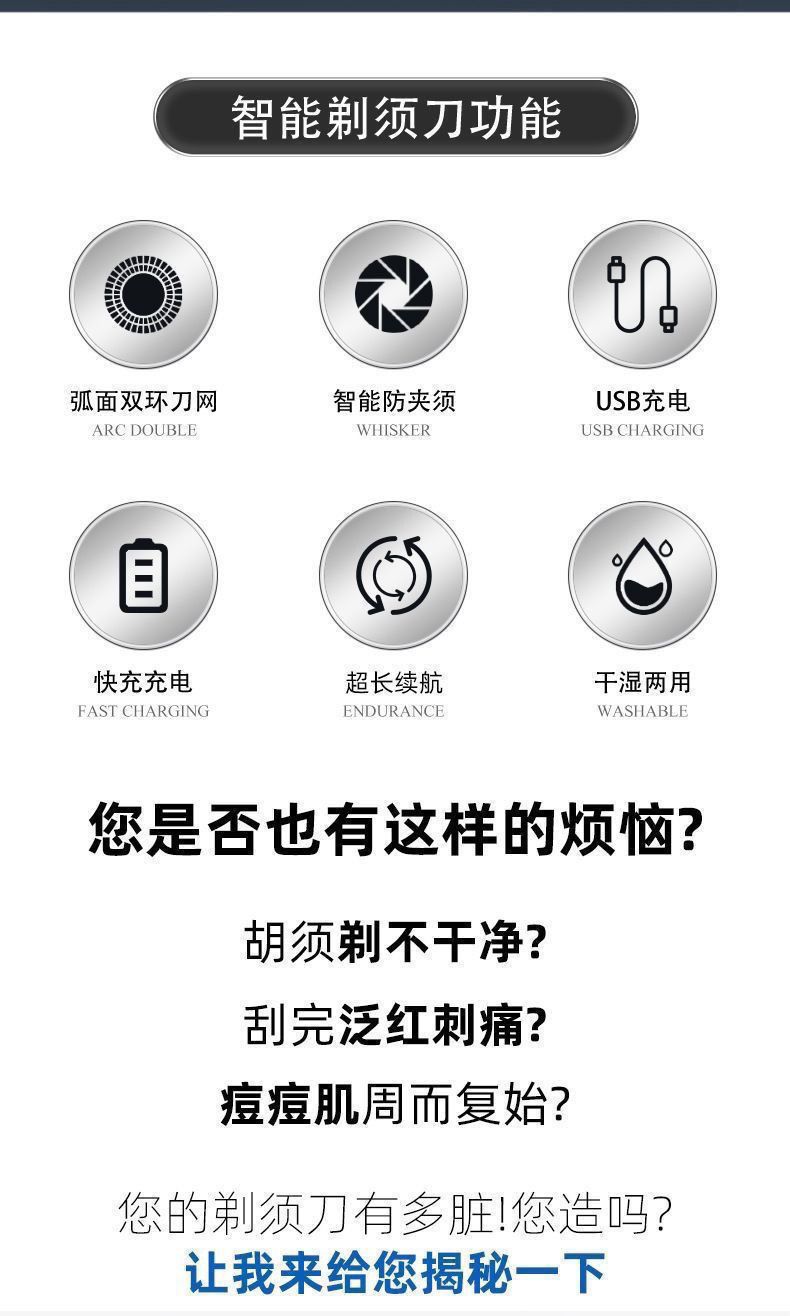 智能剃须刀功能

弧面双环刀网
ARC DOUBLE

智能防夹须
WHISKER

USB充电
USB CHARGING

快充充电
FAST CHARGING

超长续航
ENDURANCE

干湿两用
WASHABLE

您是否也有这样的烦恼?

胡须剃不干净?

刮完泛红刺痛?

痘痘肌周而复始?

您的剃须刀有多脏!您造吗?

让我来给您揭秘一下