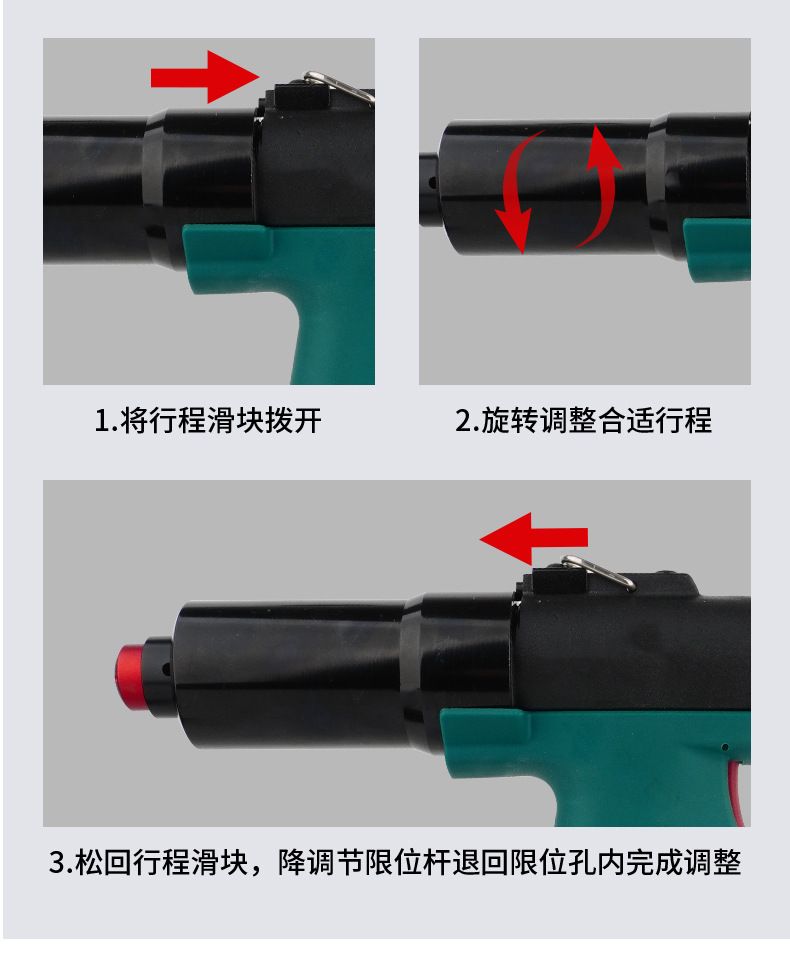 1.将行程滑块拨开

2.旋转调整合适行程

3.松回行程滑块，降调节限位杆退回限位孔内完成调整