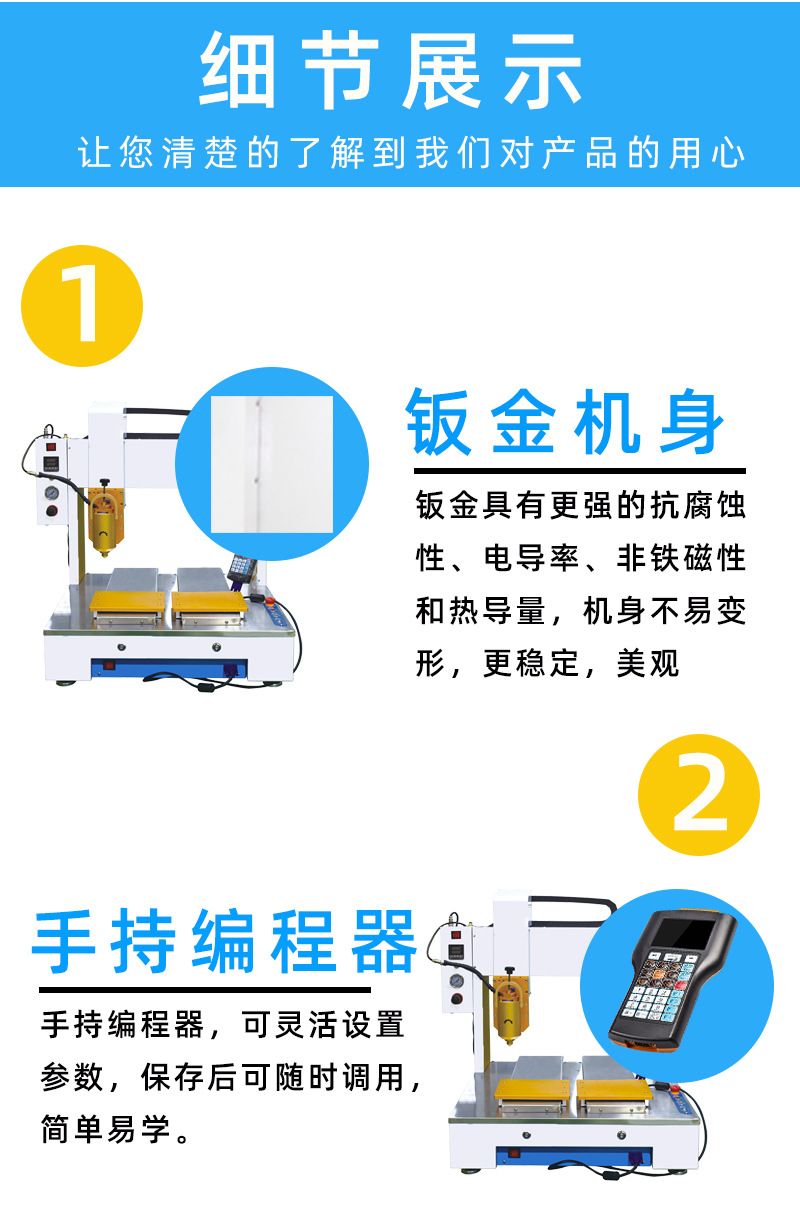 细节展示

让您清楚的了解到我们对产品的用心

1

钣金机身

钣金具有更强的抗腐蚀性、电导率、非铁磁性和热导量，机身不易变形，更稳定，美观

2

手持编程器

手持编程器，可灵活设置参数，保存后可随时调用，简单易学。