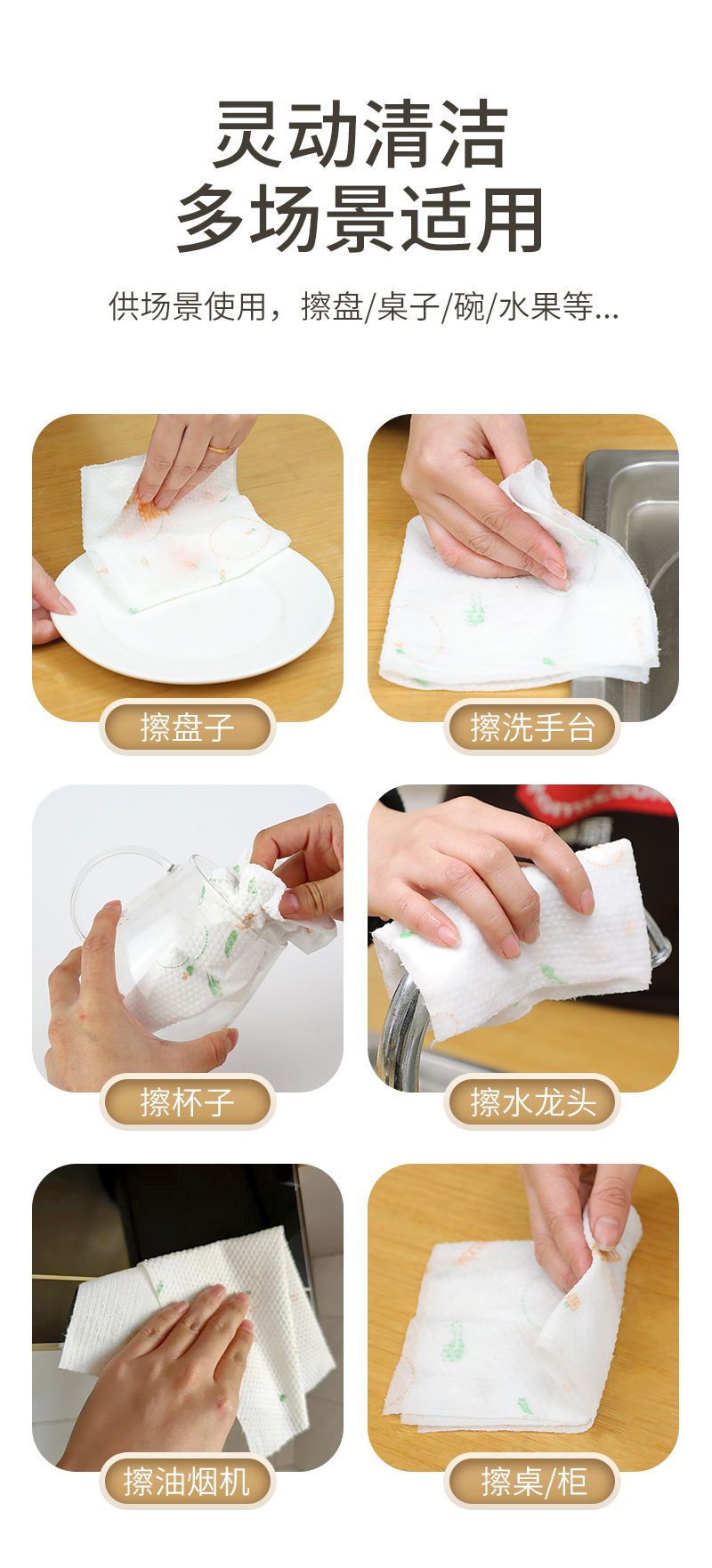 灵动清洁
多场景适用

供场景使用，擦盘/桌子/碗/水果等...

擦盘子

擦洗手台

擦杯子

擦水龙头

擦油烟机

擦桌/柜