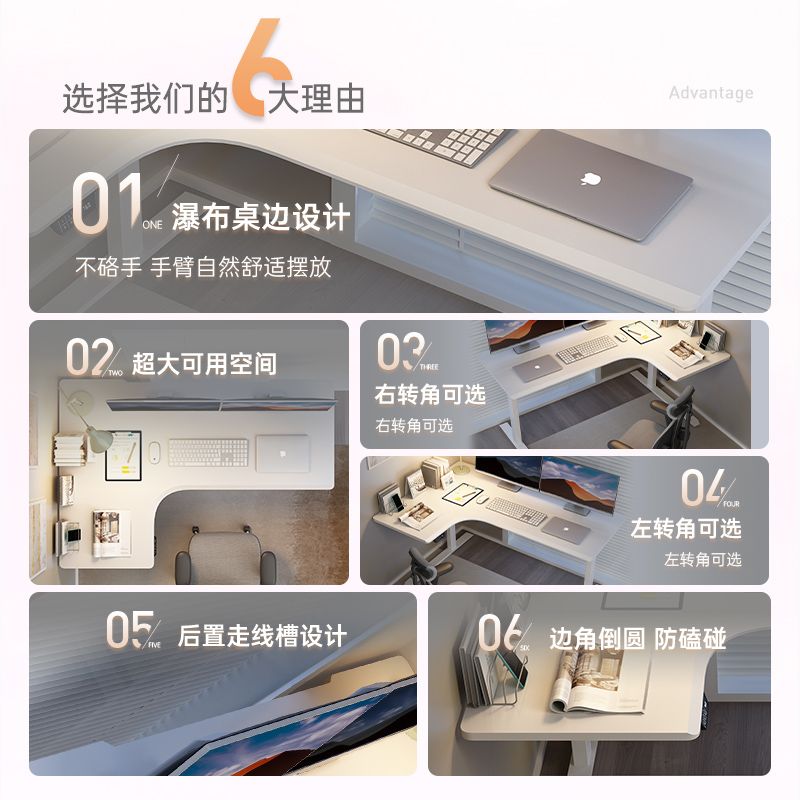 选择我们的6大理由

Advantage

01 ONE 瀑布桌边设计

不硌手 手臂自然舒适摆放

02 TWO 超大可用空间

03 THREE 右转角可选

右转角可选

04 FOUR 左转角可选

左转角可选

05 FIVE 后置走线槽设计

06 SIX 边角倒圆 防磕碰