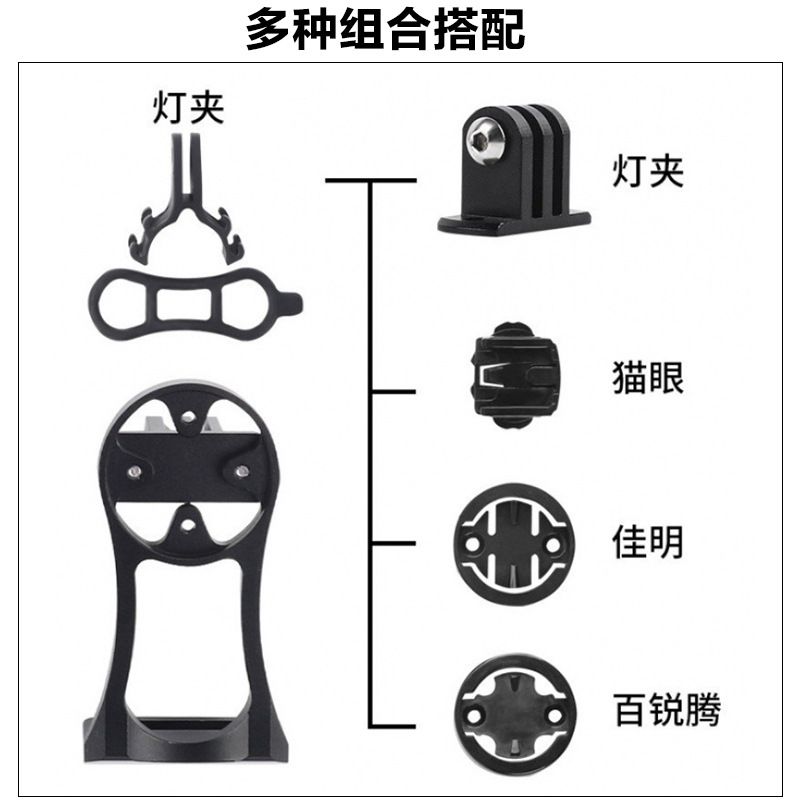 多种组合搭配

灯夹

灯夹

猫眼

佳明

百锐腾