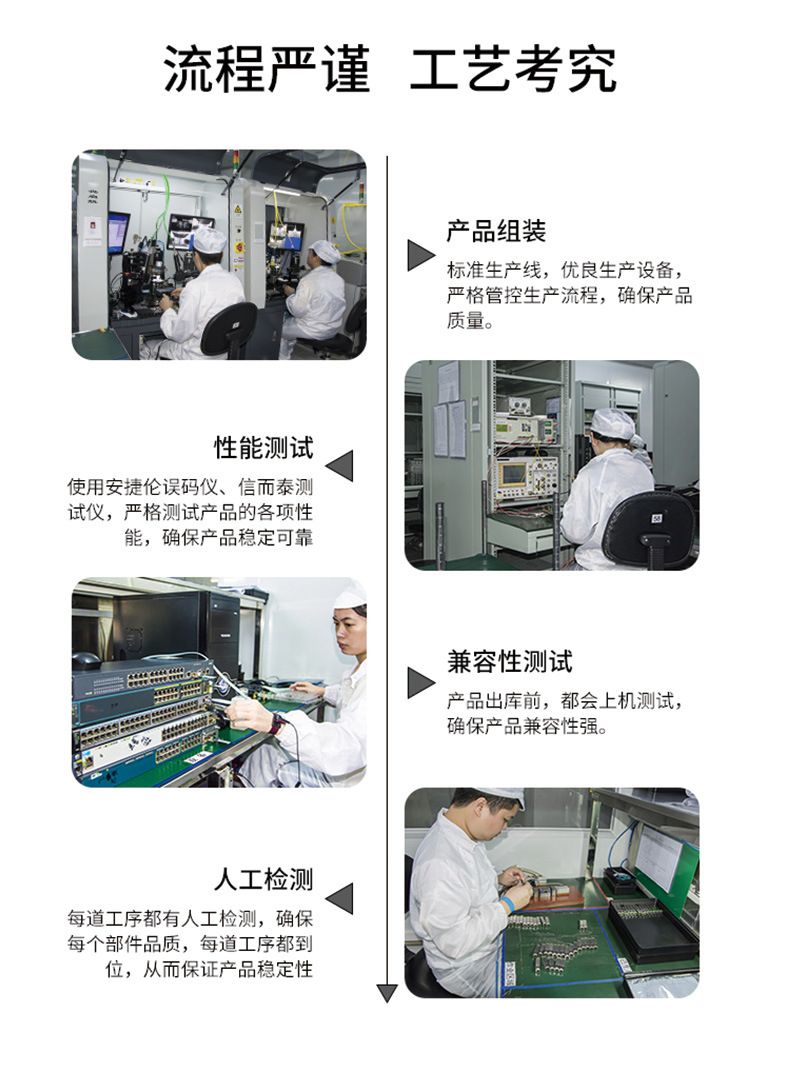 流程严谨 工艺考究

产品组装

标准生产线，优良生产设备，严格管控生产流程，确保产品质量。

性能测试

使用安捷伦误码仪、信而泰测试仪，严格测试产品的各项性能，确保产品稳定可靠

兼容性测试

产品出库前，都会上机测试，确保产品兼容性强。

人工检测

每道工序都有人工检测，确保每个部件品质，每道工序都到位，从而保证产品稳定性