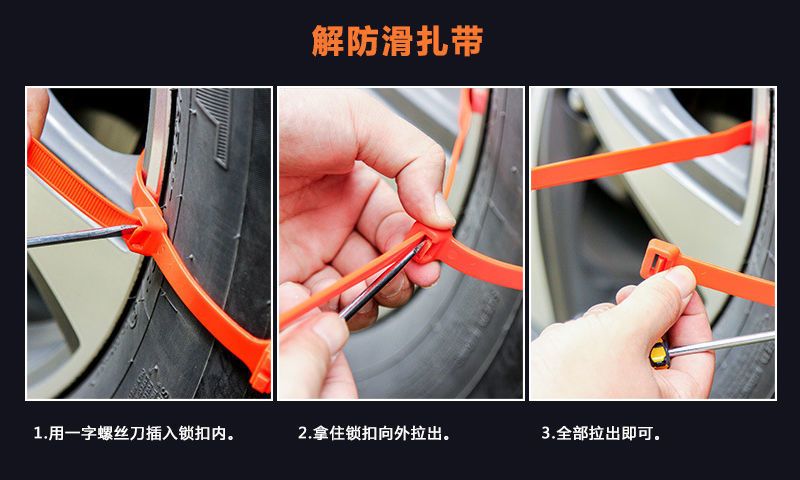 解防滑扎带

1.用一字螺丝刀插入锁扣内。

2.拿住锁扣向外拉出。

3.全部拉出即可。