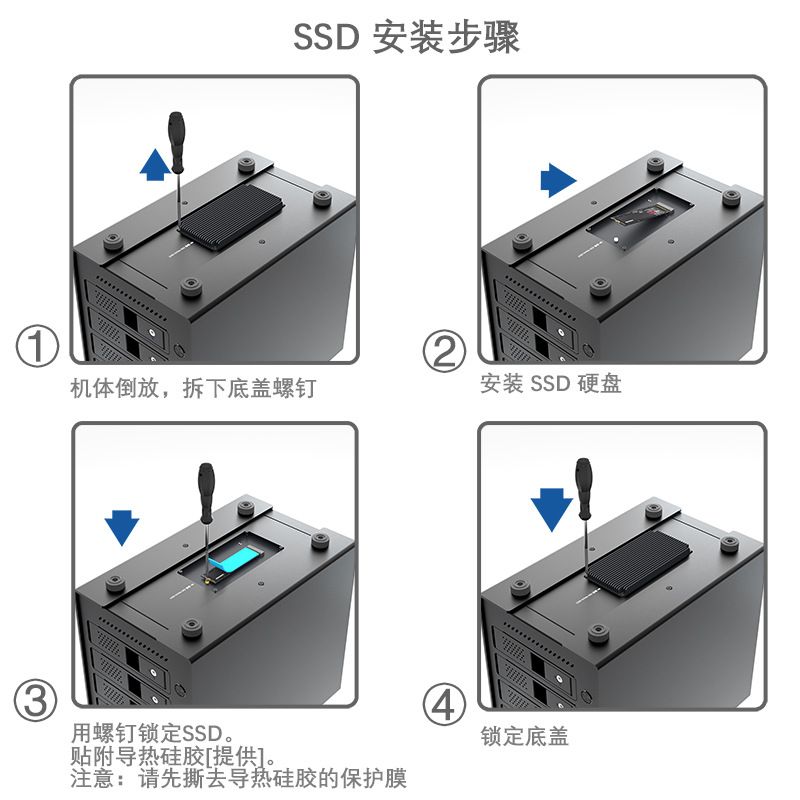 SSD 安装步骤

①
机体倒放，拆下底盖螺钉

②
安装 SSD 硬盘

③
用螺钉锁定SSD。
贴附导热硅胶[提供]。
注意：请先撕去导热硅胶的保护膜

④
锁定底盖