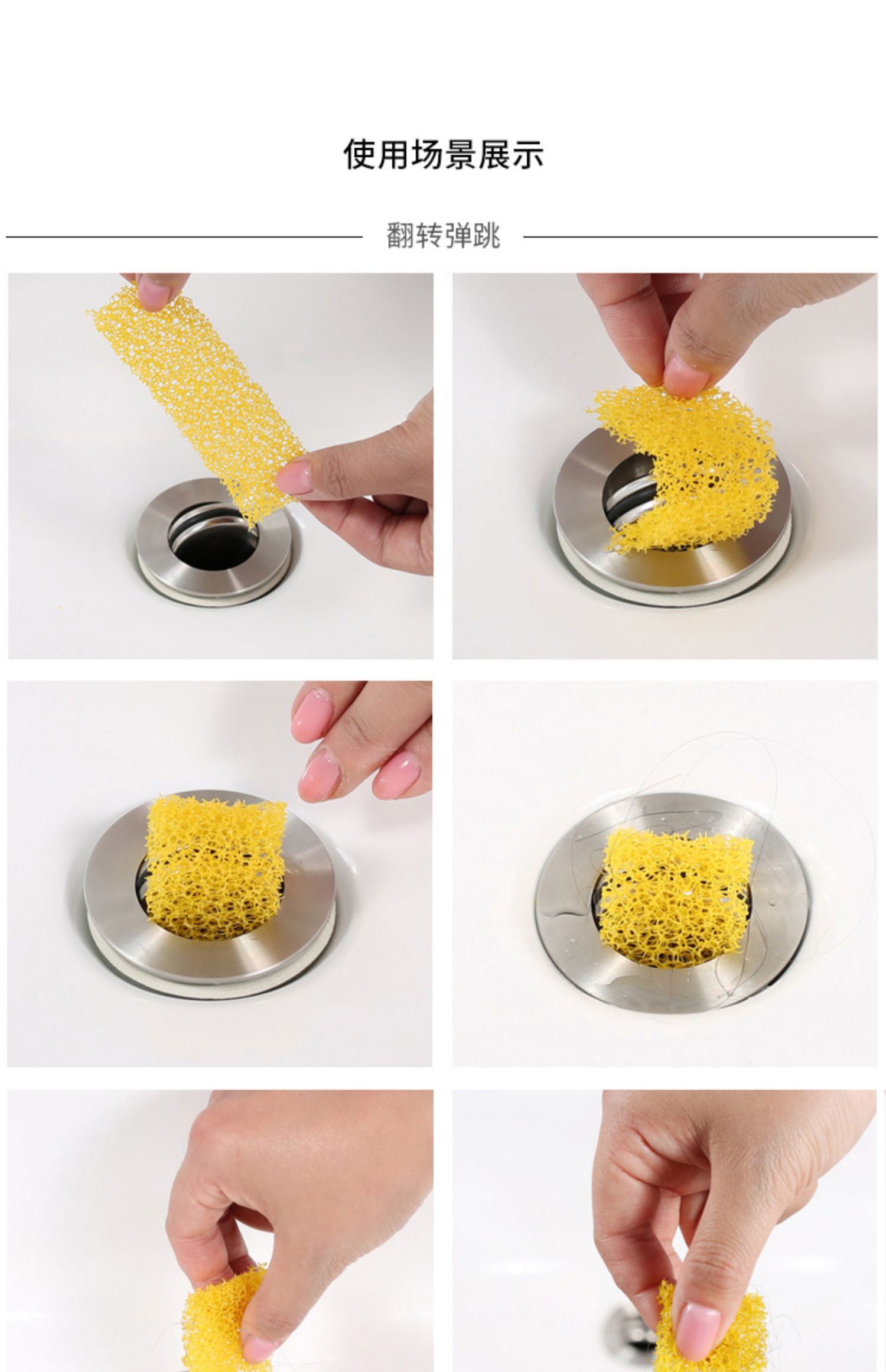 使用场景展示

翻转弹跳