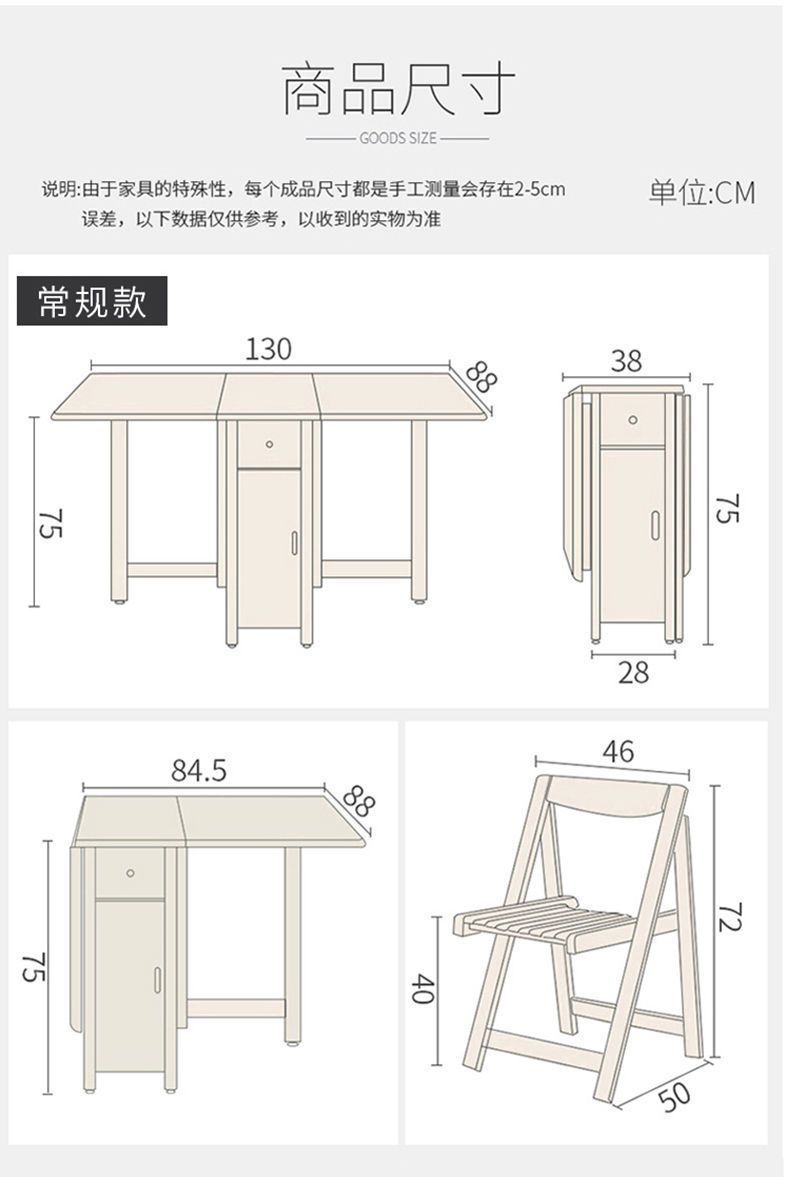 商品尺寸

GOODS SIZE

说明:由于家具的特殊性，每个成品尺寸都是手工测量会存在2-5cm误差，以下数据仅供参考，以收到的实物为准

单位:CM

常规款

130

88

75

38

75

28

84.5

88

75

46

72

40

50