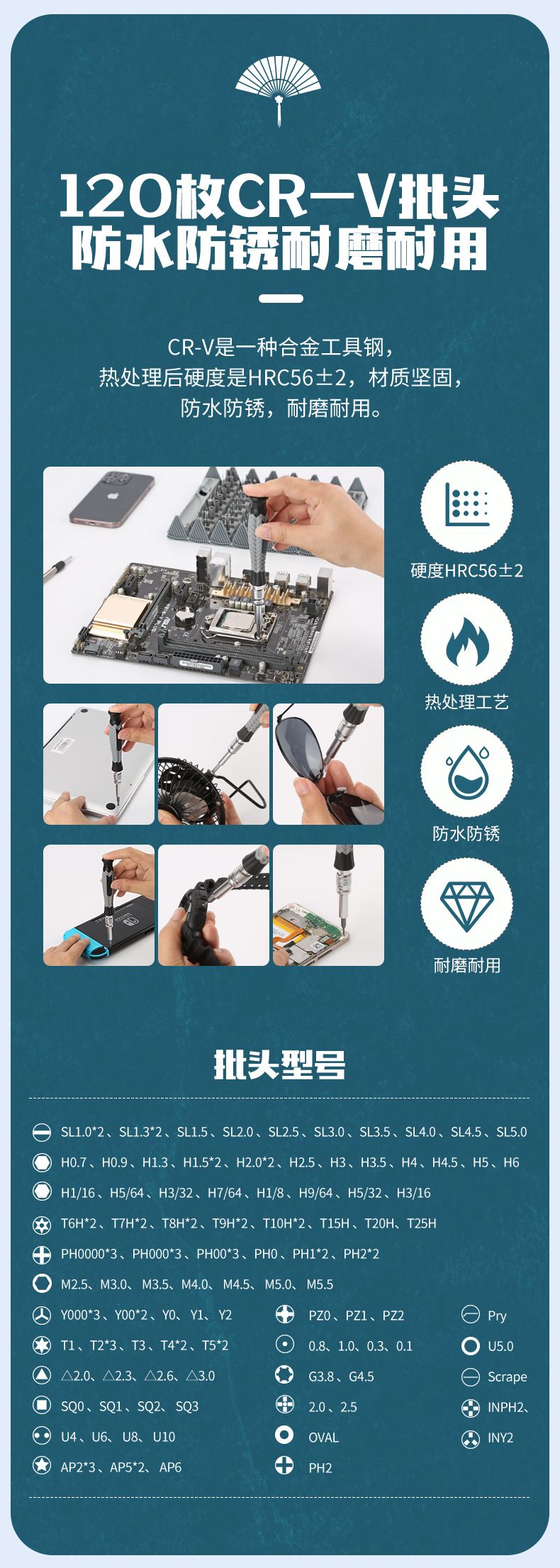 120枚CR—V批头
防水防锈耐磨耐用

CR-V是一种合金工具钢，
热处理后硬度是HRC56±2，材质坚固，
防水防锈，耐磨耐用。

硬度HRC56±2

热处理工艺

防水防锈

耐磨耐用

批头型号

SL1.0*2、SL1.3*2、SL1.5、SL2.0、SL2.5、SL3.0、SL3.5、SL4.0、SL4.5、SL5.0

H0.7、H0.9、H1.3、H1.5*2、H2.0*2、H2.5、H3、H3.5、H4、H4.5、H5、H6

H1/16、H5/64、H3/32、H7/64、H1/8、H9/64、H5/32、H3/16

T6H*2、T7H*2、T8H*2、T9H*2、T10H*2、T15H、T20H、T25H

PH0000*3、PH000*3、PH00*3、PH0、PH1*2、PH2*2

M2.5、M3.0、M3.5、M4.0、M4.5、M5.0、M5.5

Y000*3、Y00*2、Y0、Y1、Y2

T1、T2*3、T3、T4*2、T5*2

△2.0、△2.3、△2.6、△3.0

SQ0、SQ1、SQ2、SQ3

U4、U6、U8、U10

AP2*3、AP5*2、AP6

PZ0、PZ1、PZ2

0.8、1.0、0.3、0.1

G3.8、G4.5

2.0、2.5

OVAL

PH2

Pry

U5.0

Scrape

INPH2、

INY2