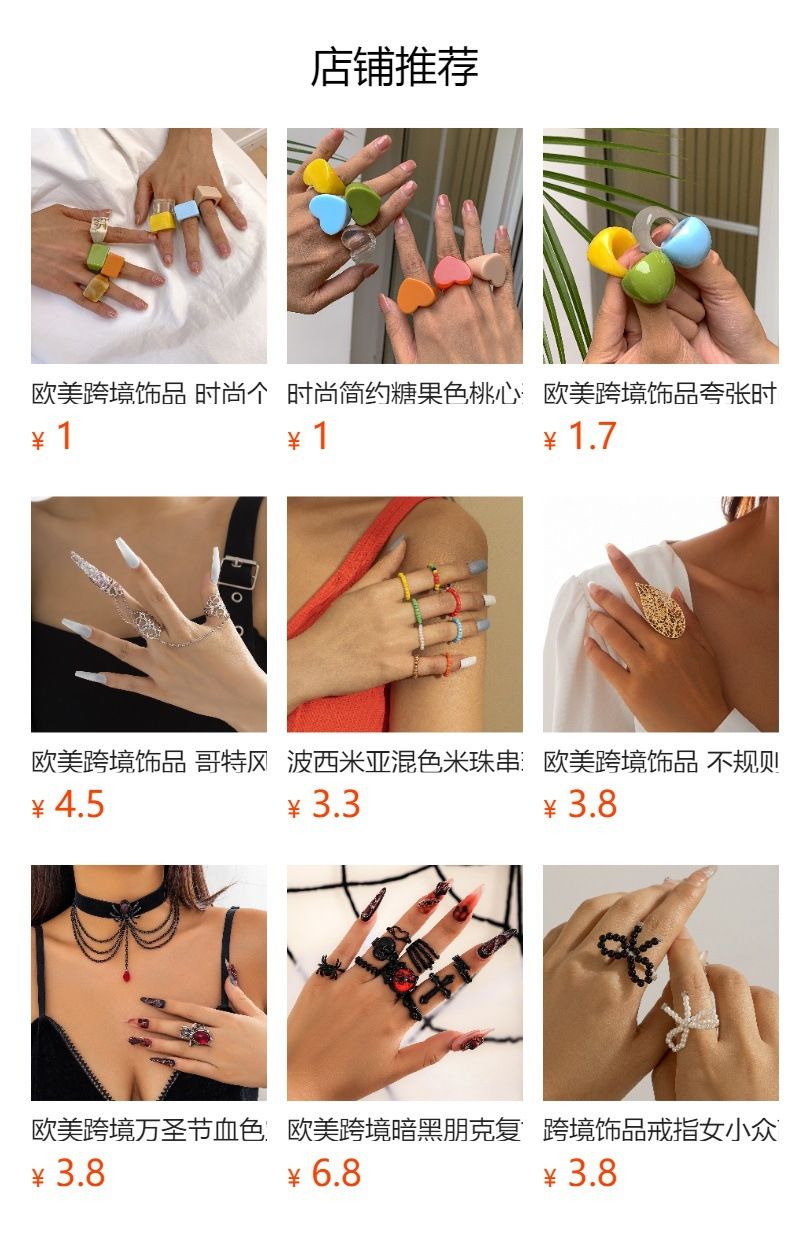 店铺推荐

欧美跨境饰品 时尚个
¥ 1

时尚简约糖果色桃心
¥ 1

欧美跨境饰品夸张时
¥ 1.7

欧美跨境饰品 哥特风
¥ 4.5

波西米亚混色米珠串
¥ 3.3

欧美跨境饰品 不规则
¥ 3.8

欧美跨境万圣节血色
¥ 3.8

欧美跨境暗黑朋克复
¥ 6.8

跨境饰品戒指女小众
¥ 3.8