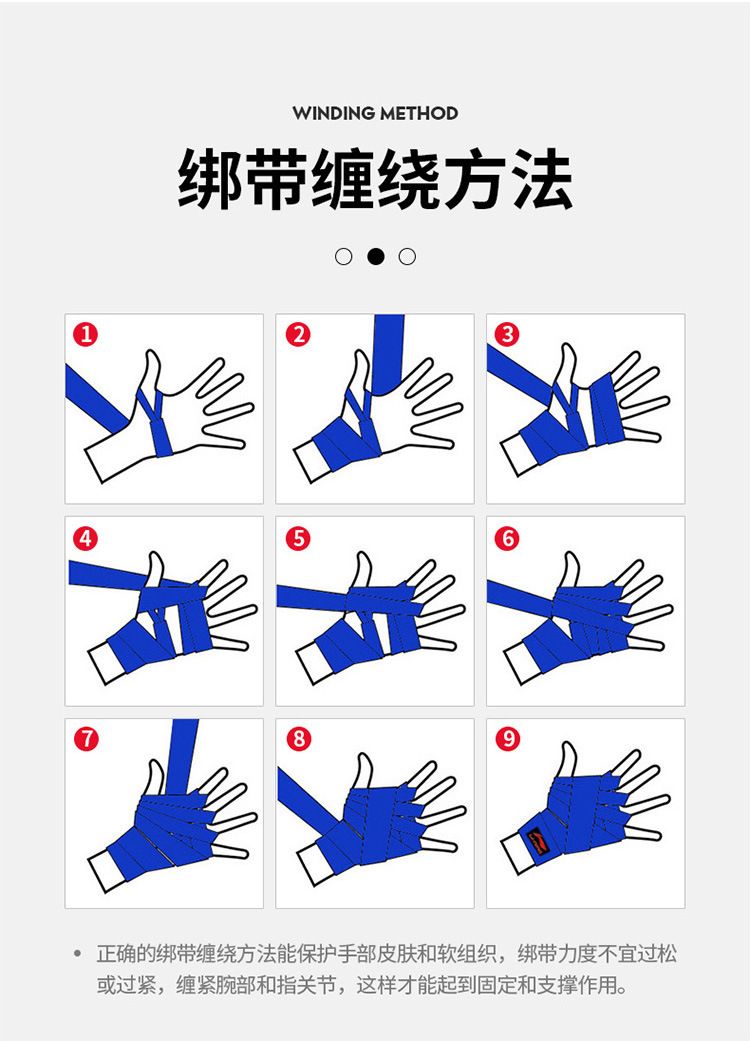 WINDING METHOD

绑带缠绕方法

1

2

3

4

5

6

7

8

9

• 正确的绑带缠绕方法能保护手部皮肤和软组织，绑带力度不宜过松或过紧，缠紧腕部和指关节，这样才能起到固定和支撑作用。