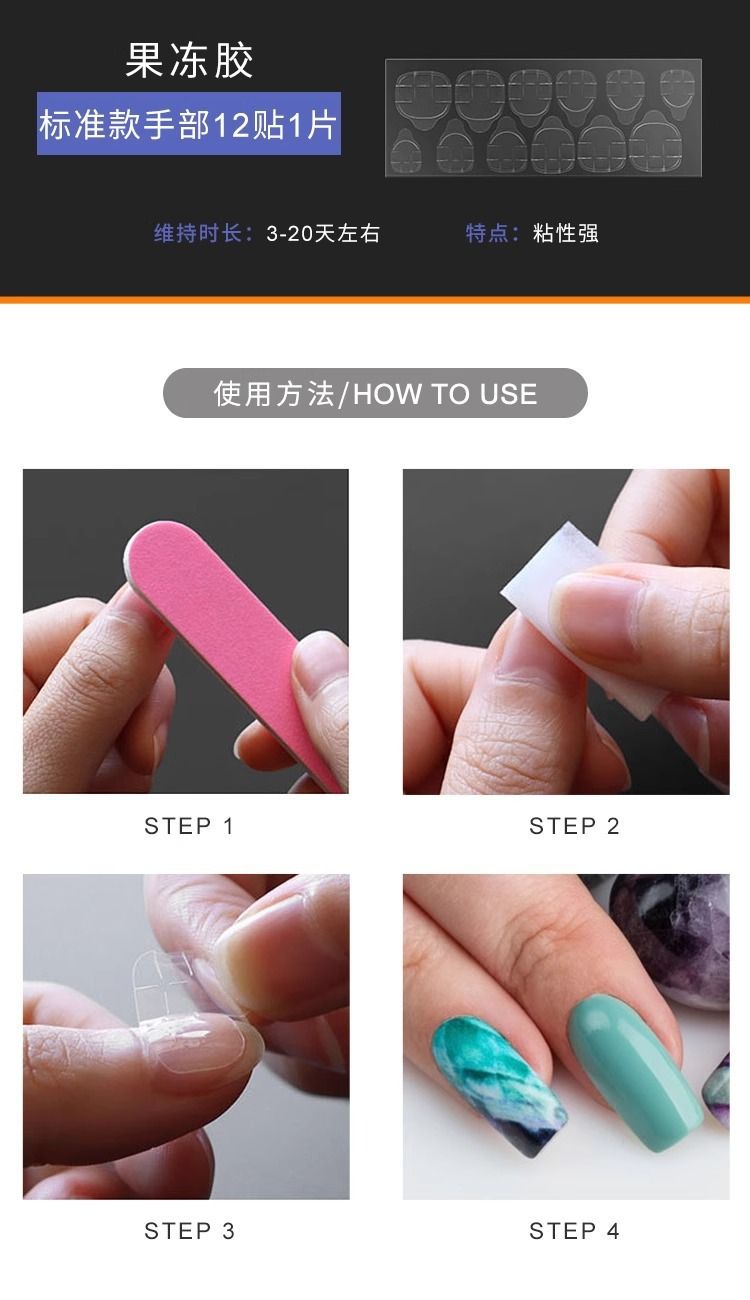 果冻胶

标准款手部12贴1片

维持时长：3-20天左右

特点：粘性强

使用方法/HOW TO USE

STEP 1

STEP 2

STEP 3

STEP 4