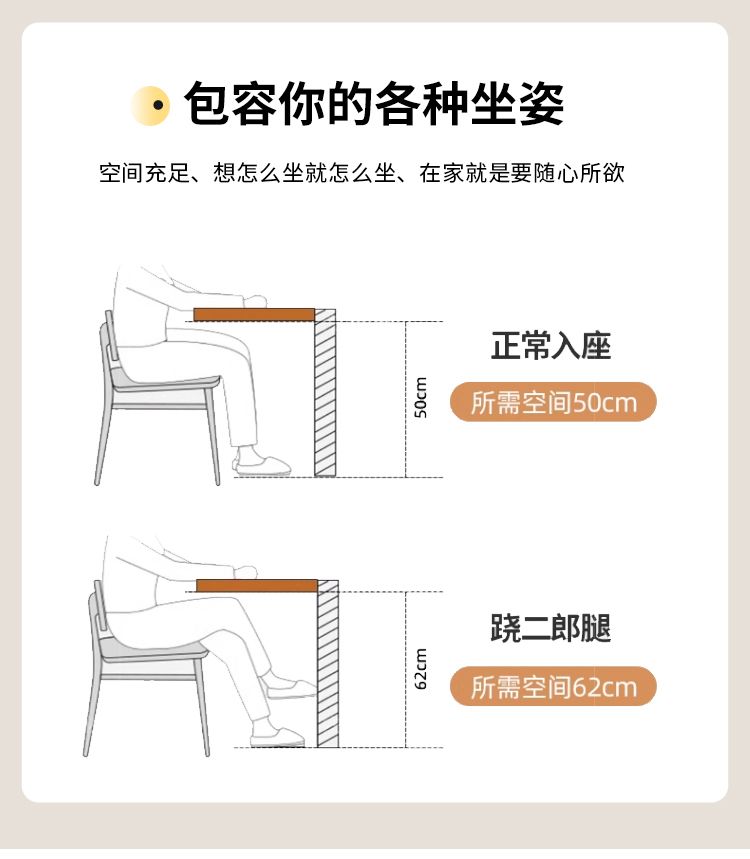 包容你的各种坐姿

空间充足、想怎么坐就怎么坐、在家就是要随心所欲

50cm

正常入座

所需空间50cm

62cm

跷二郎腿

所需空间62cm