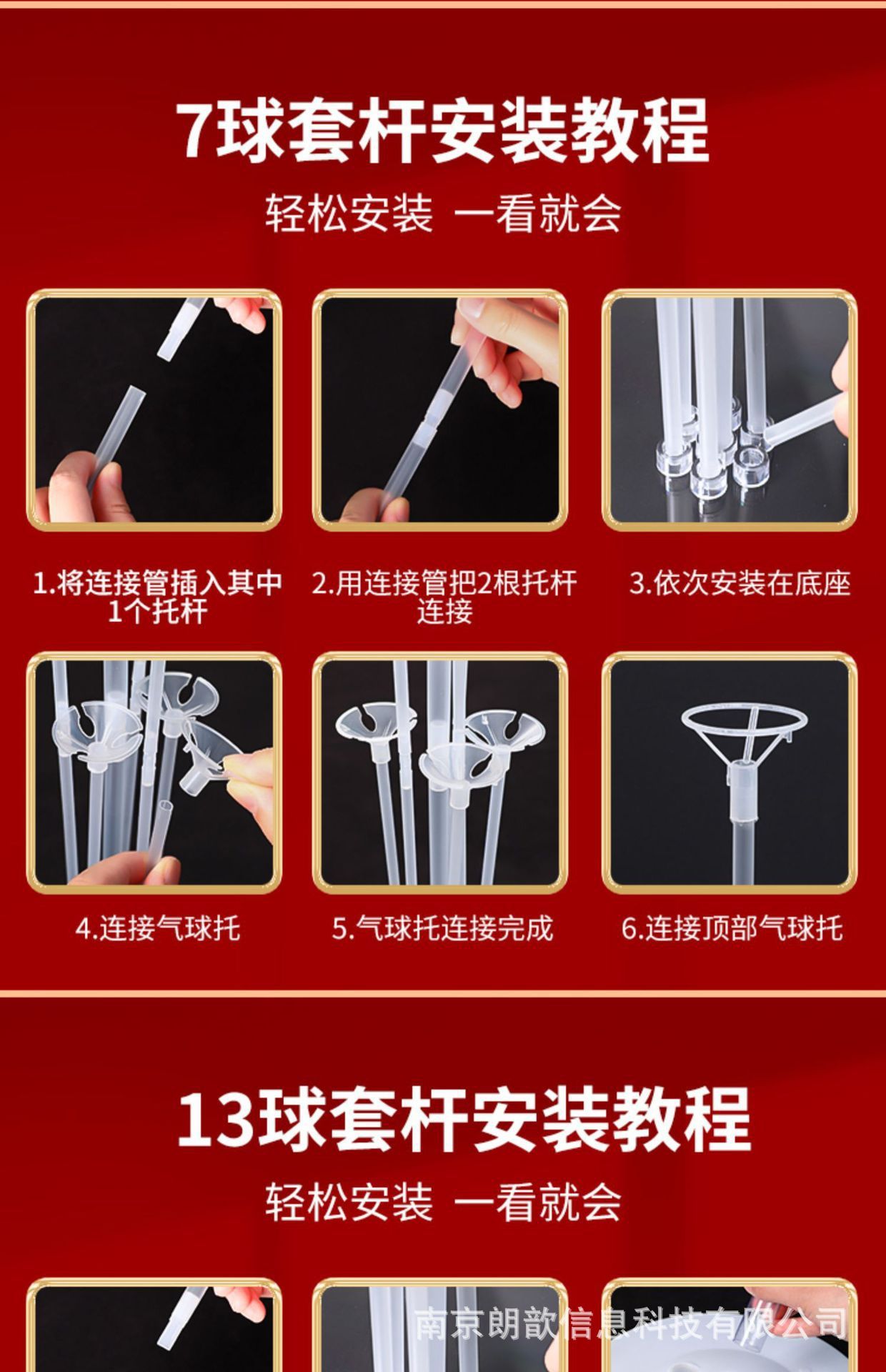 7球套杆安装教程

轻松安装 一看就会

1.将连接管插入其中1个托杆

2.用连接管把2根托杆连接

3.依次安装在底座

4.连接气球托

5.气球托连接完成

6.连接顶部气球托

13球套杆安装教程

轻松安装 一看就会

南京朗歆信息科技有限公司