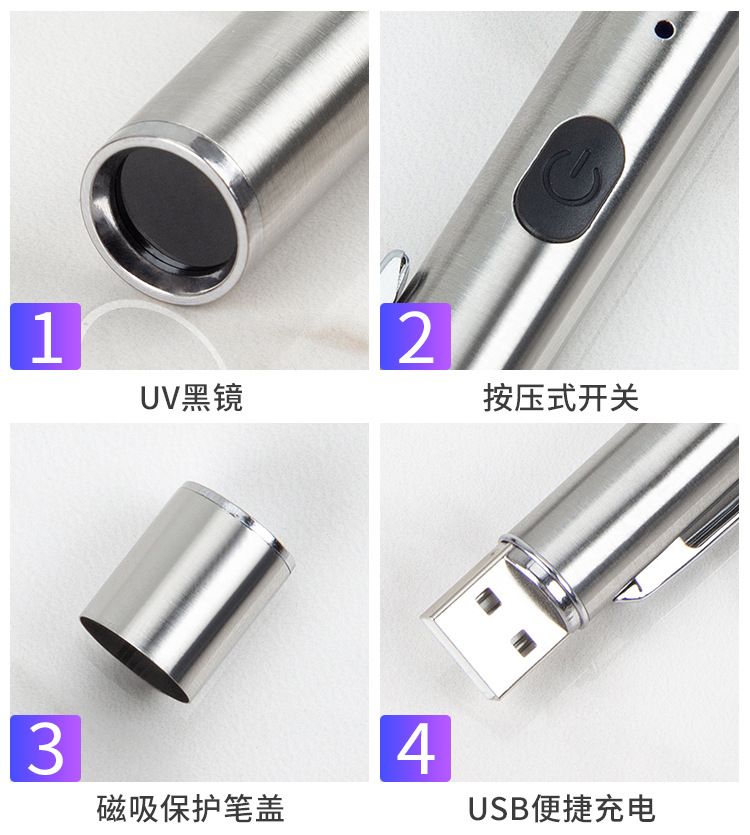 1

UV黑镜

2

按压式开关

3

磁吸保护笔盖

4

USB便捷充电