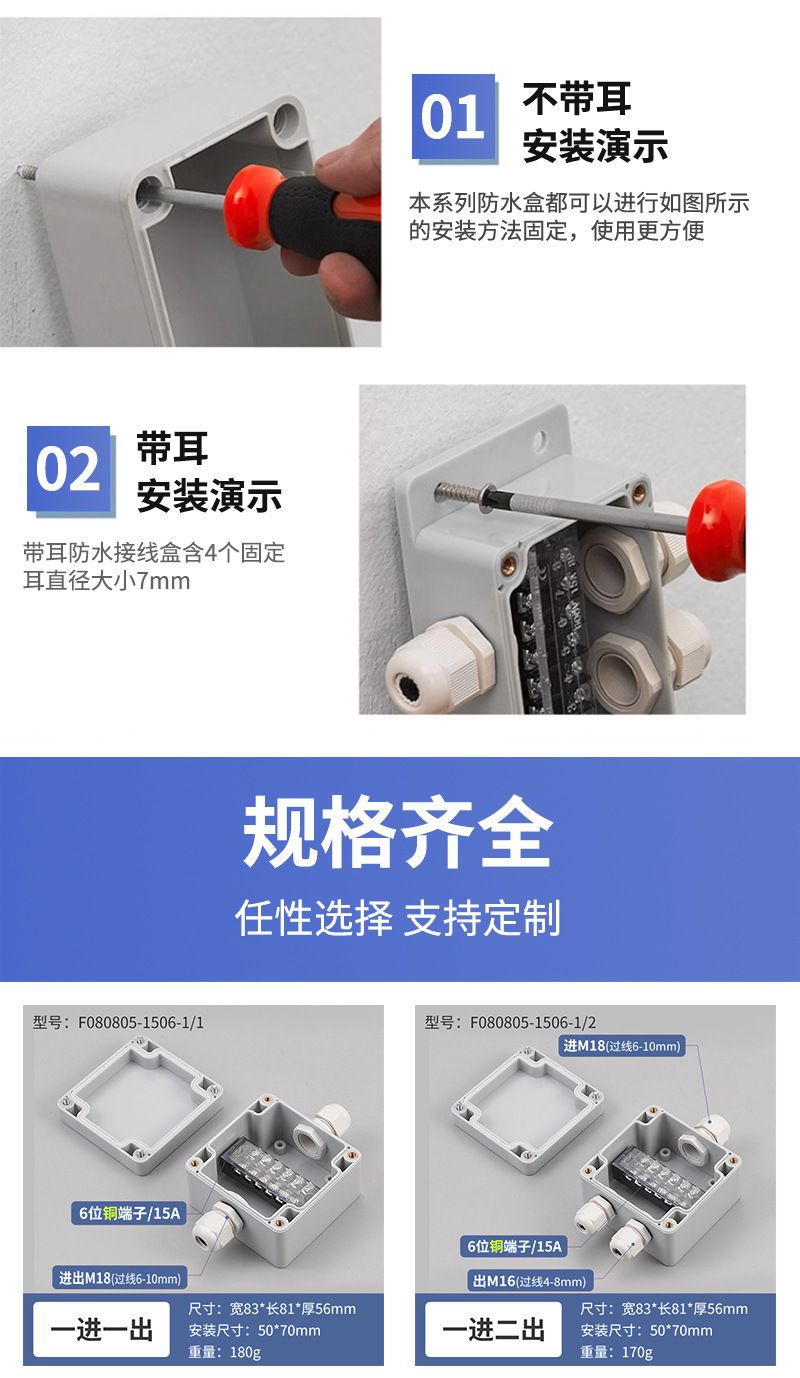 01
不带耳
安装演示

本系列防水盒都可以进行如图所示的安装方法固定，使用更方便

02
带耳
安装演示

带耳防水接线盒含4个固定耳直径大小7mm

规格齐全

任性选择 支持定制

型号：F080805-1506-1/1

6位铜端子/15A

进出M18(过线6-10mm)

一进一出

尺寸：宽83*长81*厚56mm
安装尺寸：50*70mm
重量：180g

型号：F080805-1506-1/2

进M18(过线6-10mm)

6位铜端子/15A

出M16(过线4-8mm)

一进二出

尺寸：宽83*长81*厚56mm
安装尺寸：50*70mm
重量：170g