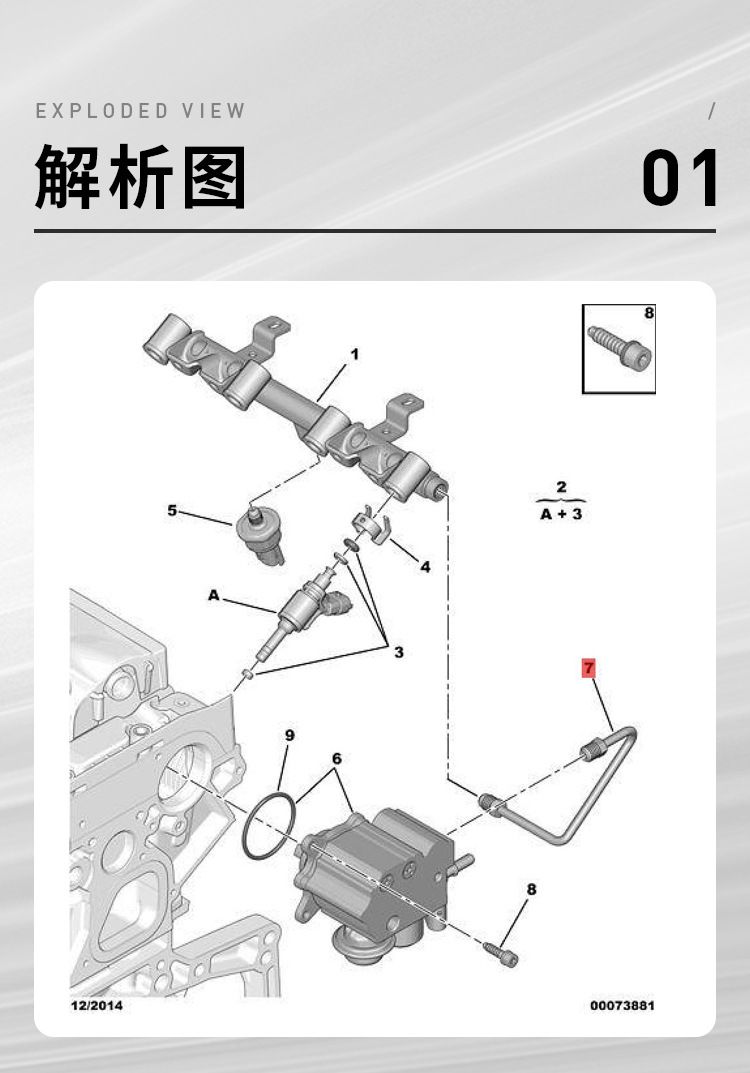 EXPLODED VIEW

/

解析图

01

8

1

2

A + 3

5

4

A

3

7

9

6

8

12/2014

00073881