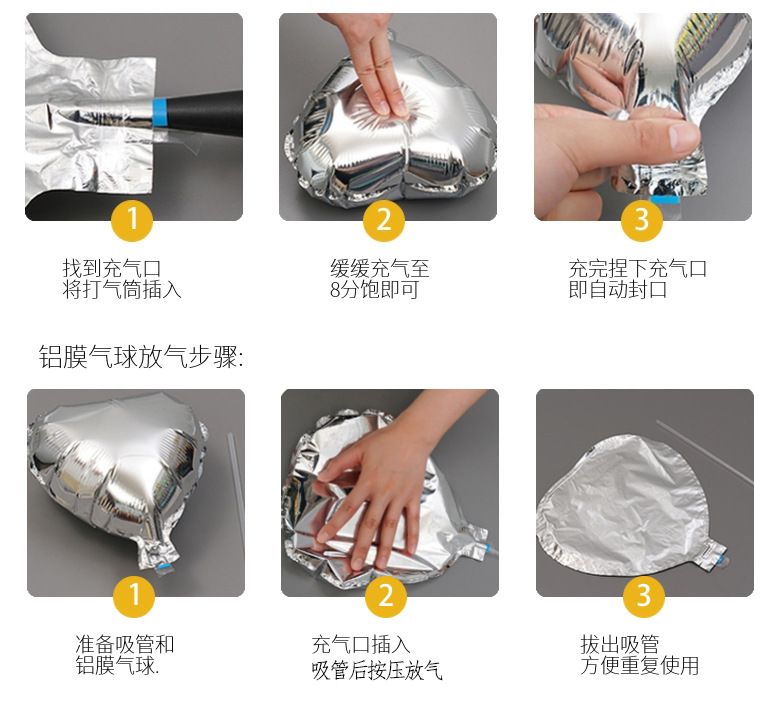 1

找到充气口
将打气筒插入

2

缓缓充气至
8分饱即可

3

充完捏下充气口
即自动封口

铝膜气球放气步骤:

1

准备吸管和
铝膜气球.

2

充气口插入
吸管后按压放气

3

拔出吸管
方便重复使用