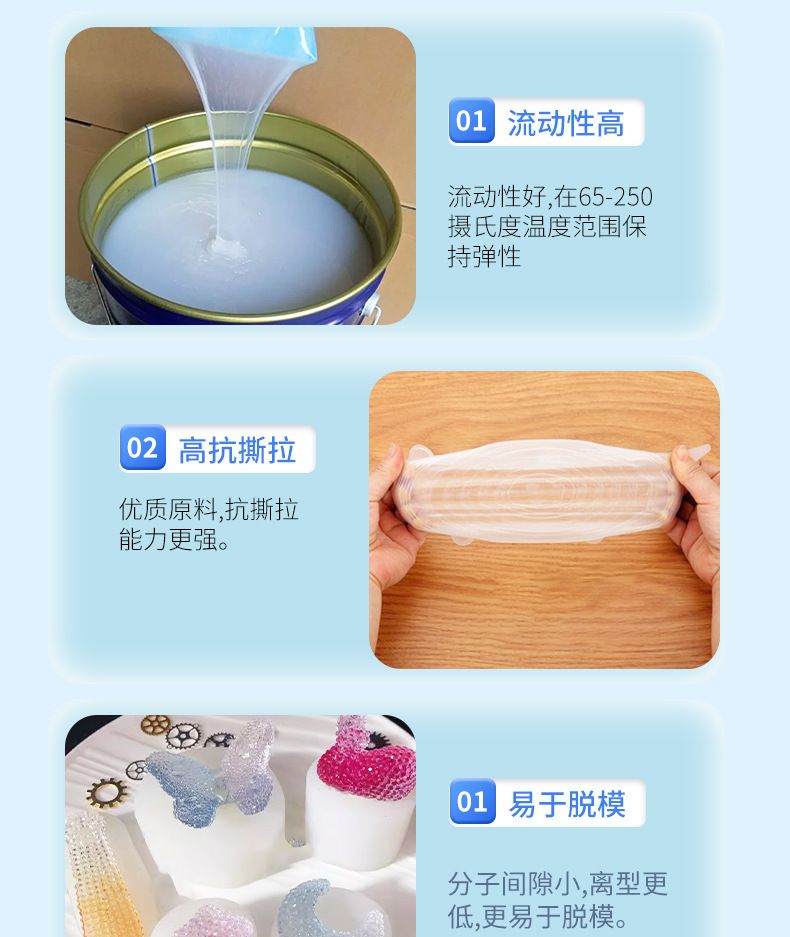 01 流动性高

流动性好,在65-250摄氏度温度范围保持弹性

02 高抗撕拉

优质原料,抗撕拉能力更强。

01 易于脱模

分子间隙小,离型更低,更易于脱模。