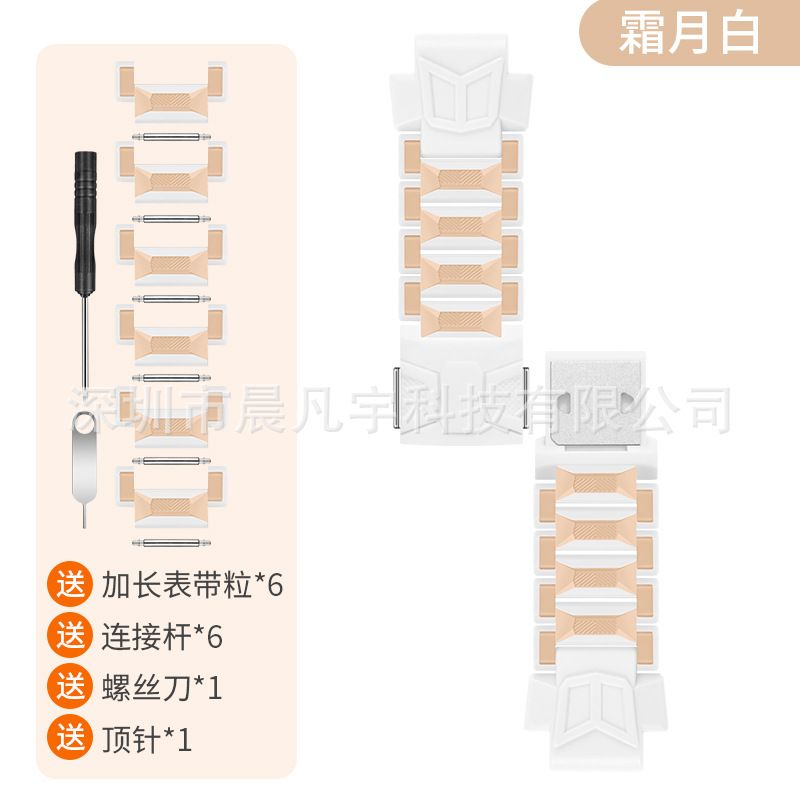 霜月白

深圳市晨凡宇科技有限公司

送 加长表带粒*6
送 连接杆*6
送 螺丝刀*1
送 顶针*1