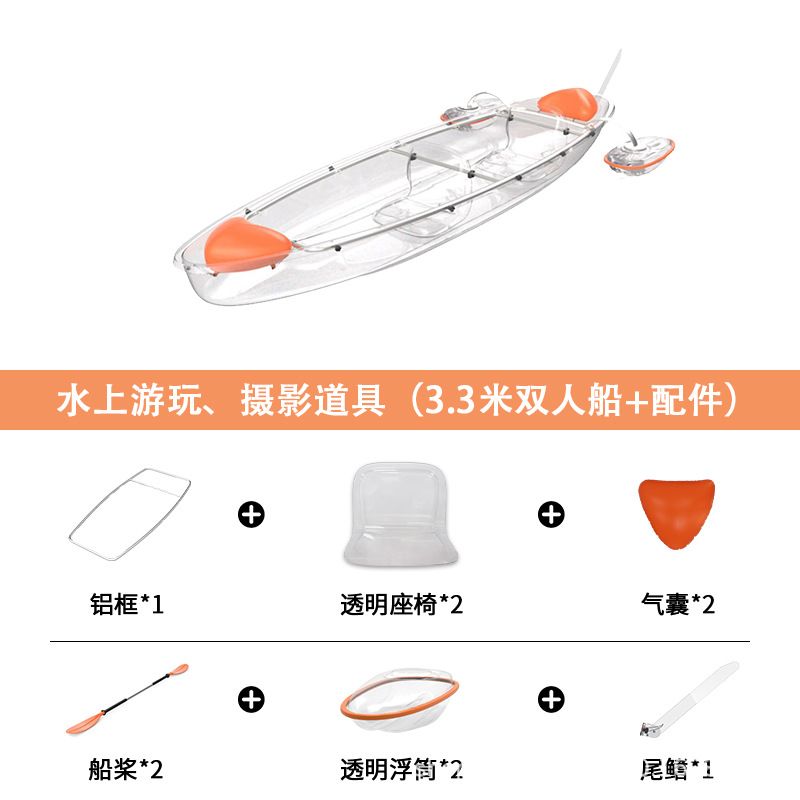 水上游玩、摄影道具（3.3米双人船+配件）

铝框*1

透明座椅*2

气囊*2

船桨*2

透明浮筒*2

尾鳍*1