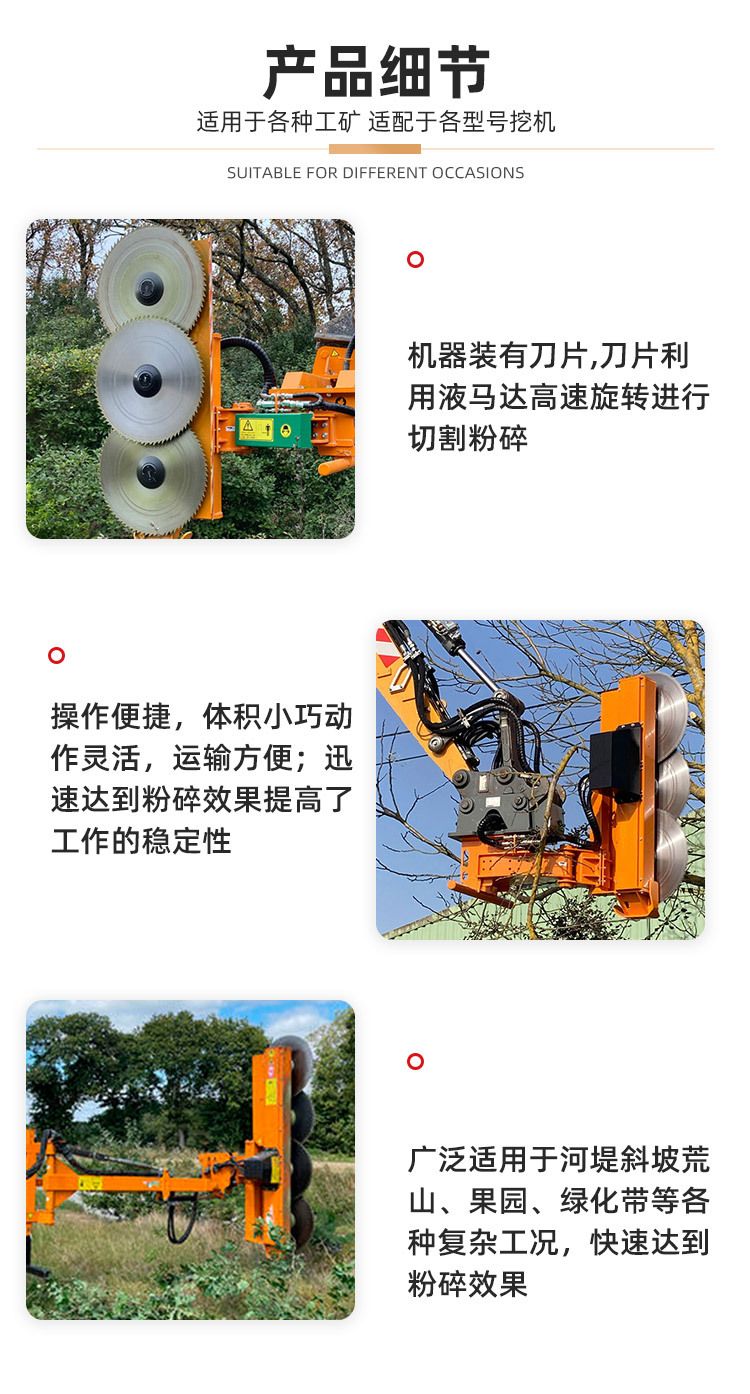 产品细节

适用于各种工矿 适配于各型号挖机

SUITABLE FOR DIFFERENT OCCASIONS

机器装有刀片,刀片利用液马达高速旋转进行切割粉碎

操作便捷，体积小巧动作灵活，运输方便；迅速达到粉碎效果提高了工作的稳定性

广泛适用于河堤斜坡荒山、果园、绿化带等各种复杂工况，快速达到粉碎效果