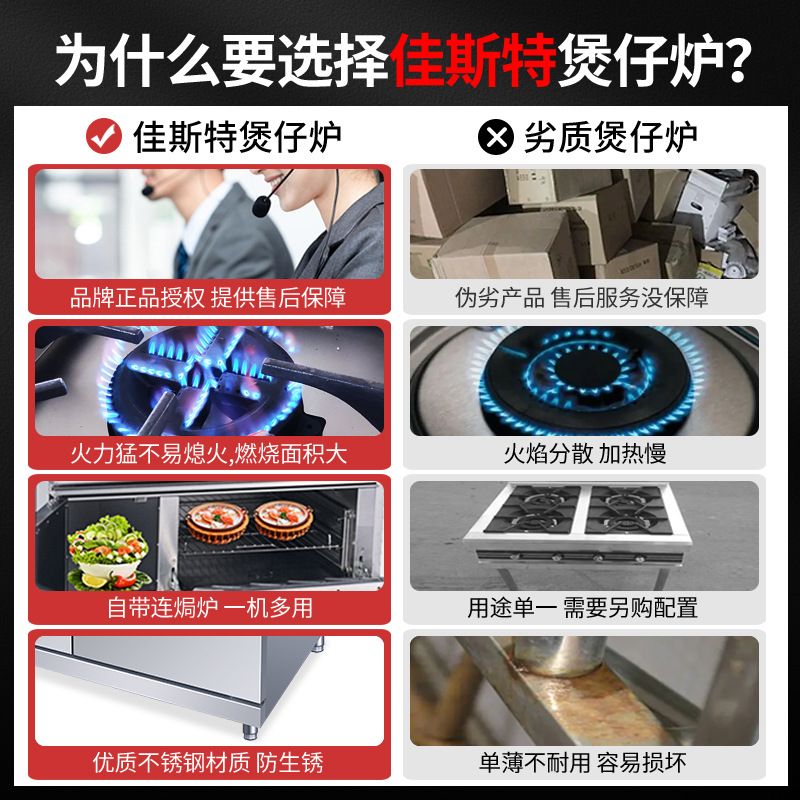 为什么要选择佳斯特煲仔炉?

佳斯特煲仔炉

品牌正品授权 提供售后保障

火力猛不易熄火,燃烧面积大

自带连焗炉 一机多用

优质不锈钢材质 防生锈

劣质煲仔炉

伪劣产品 售后服务没保障

火焰分散 加热慢

用途单一 需要另购配置

单薄不耐用 容易损坏